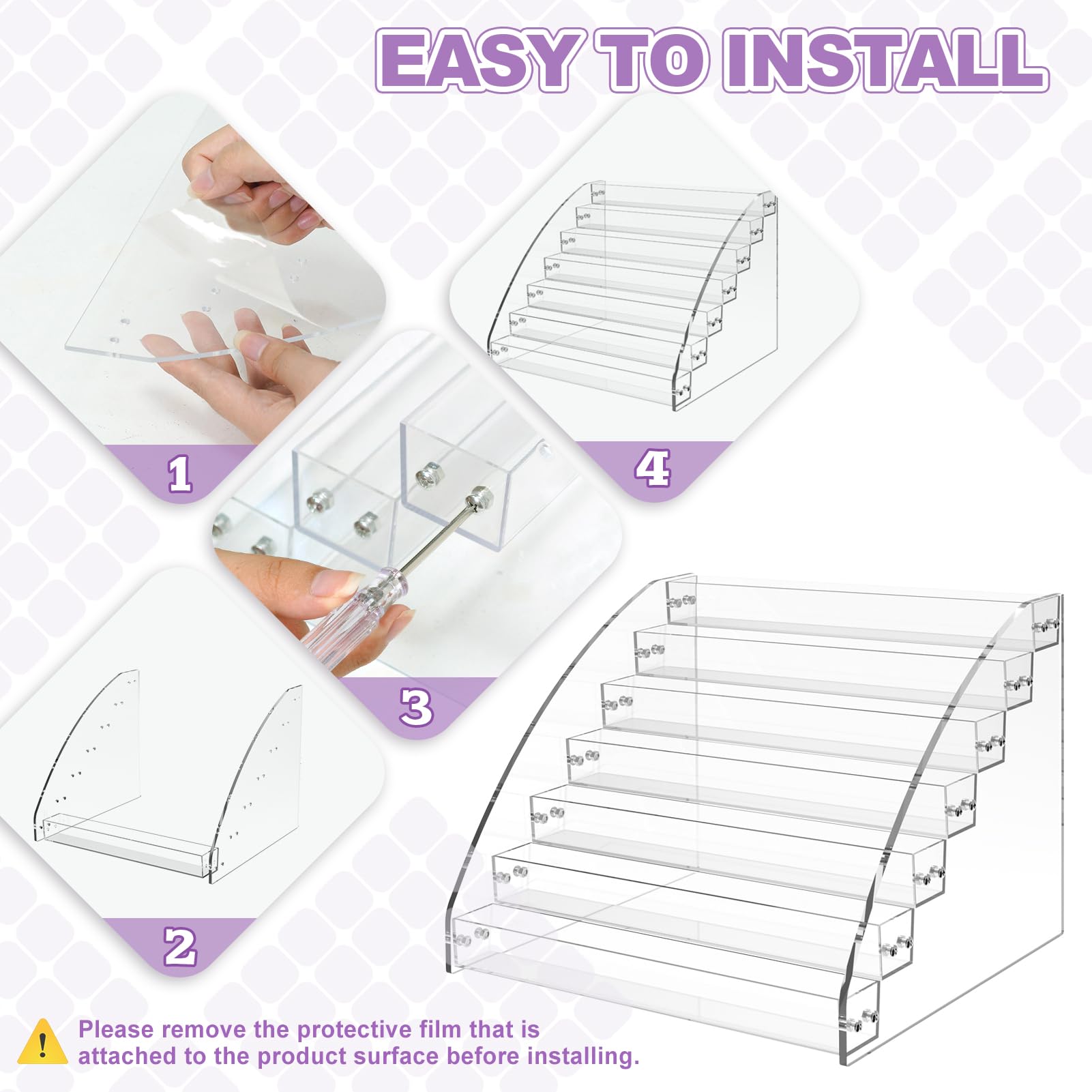 EASY TO INSTALL

1

4

3

2

Please remove the protective film that is attached to the product surface before installing.