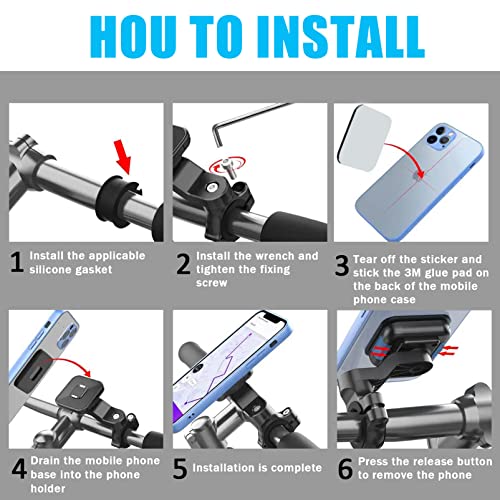 HOU TO INSTALL

1 Install the applicable silicone gasket

2 Install the wrench and tighten the fixing screw

3 Tear off the sticker and stick the 3M glue pad on the back of the mobile phone case

4 Drain the mobile phone base into the phone holder

5 Installation is complete

6 Press the release button to remove the phone