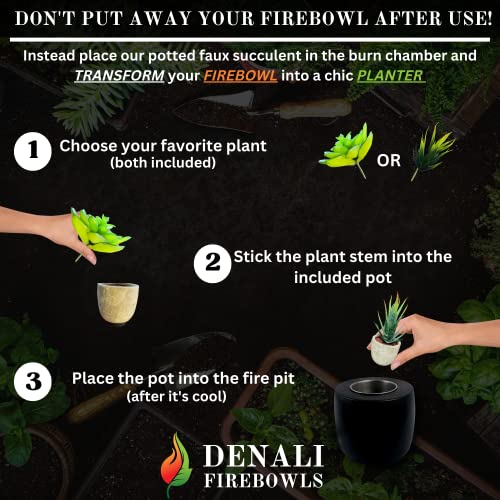 DON'T PUT AWAY YOUR FIREBOWL AFTER USE!

Instead place our potted faux succulent in the burn chamber and TRANSFORM your FIREBOWL into a chic PLANTER

1 Choose your favorite plant (both included)

OR

2 Stick the plant stem into the included pot

3 Place the pot into the fire pit (after it's cool)

DENALI FIREBOWLS