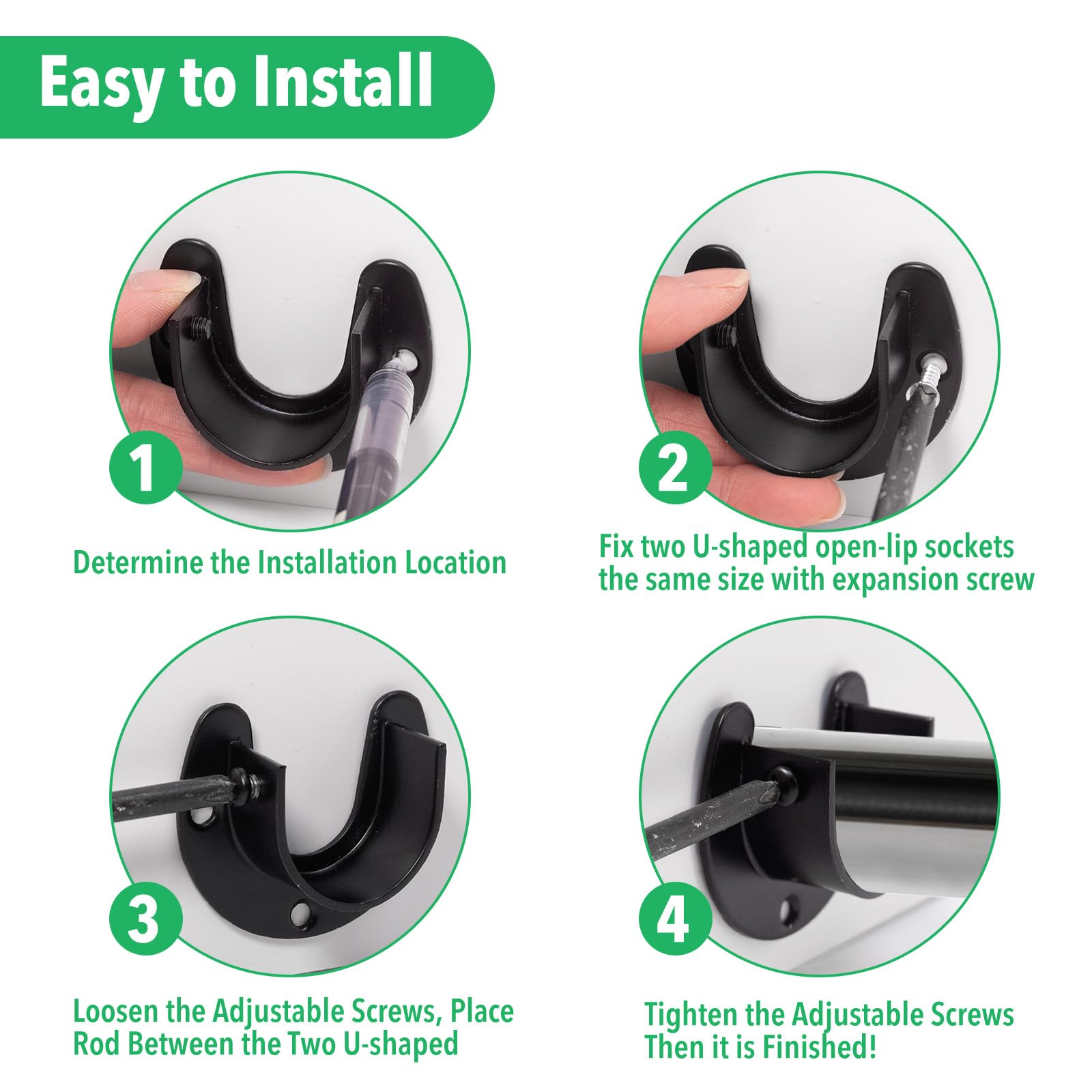 Easy to Install

1

Determine the Installation Location

2

Fix two U-shaped open-lip sockets the same size with expansion screw

3

Loosen the Adjustable Screws, Place Rod Between the Two U-shaped

4

Tighten the Adjustable Screws Then it is Finished!