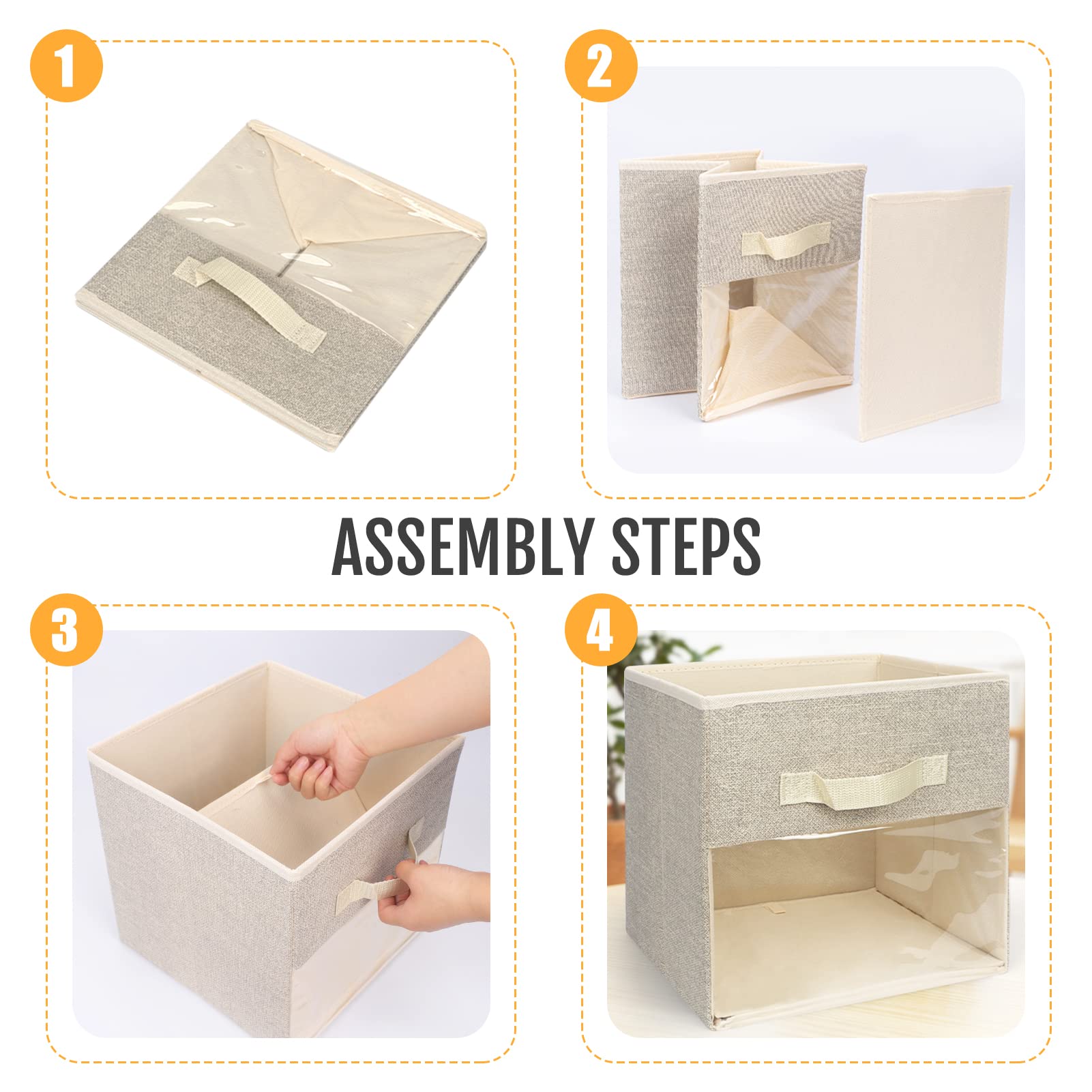 1

2

ASSEMBLY STEPS

3

4