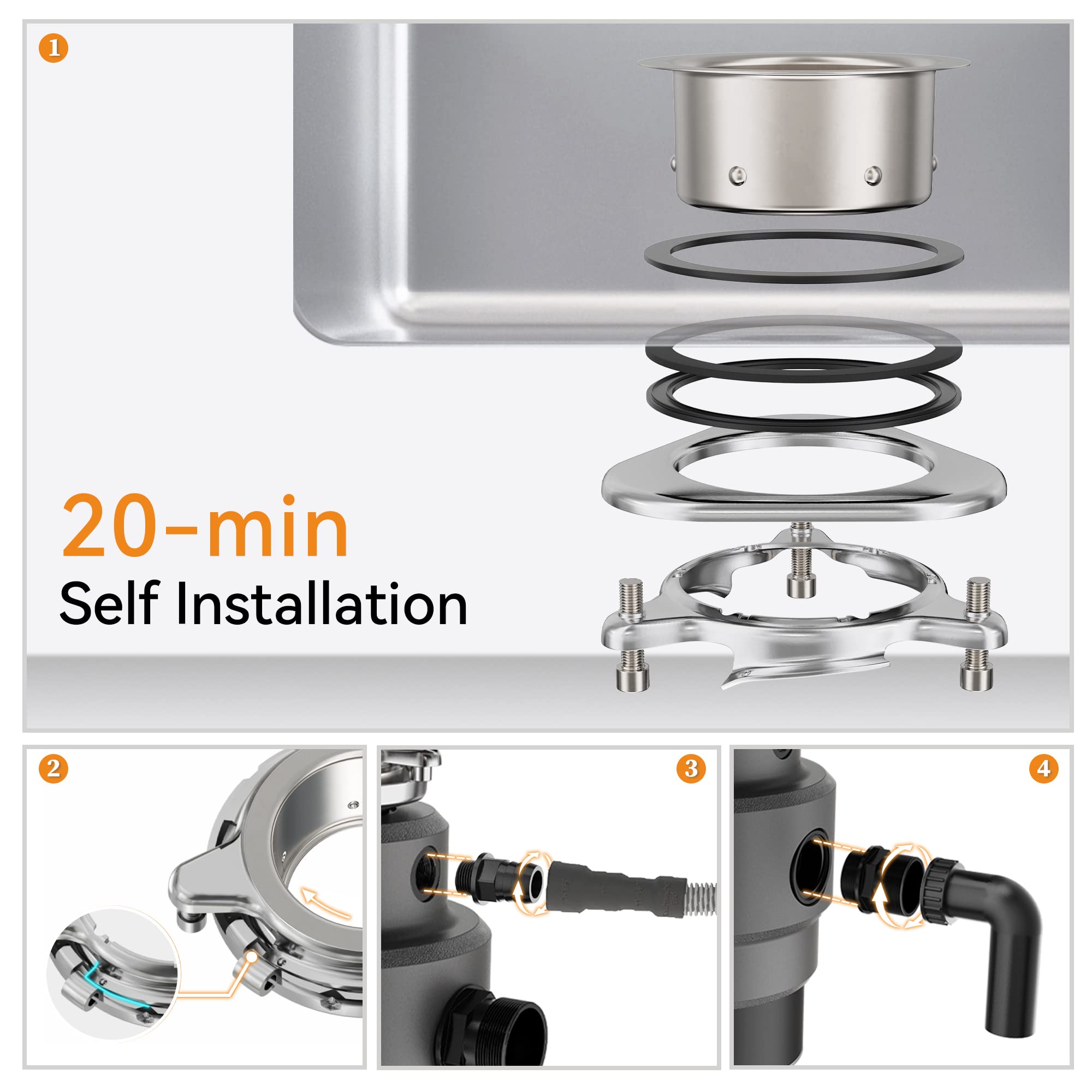 1

20-min
Self Installation

2

3

4