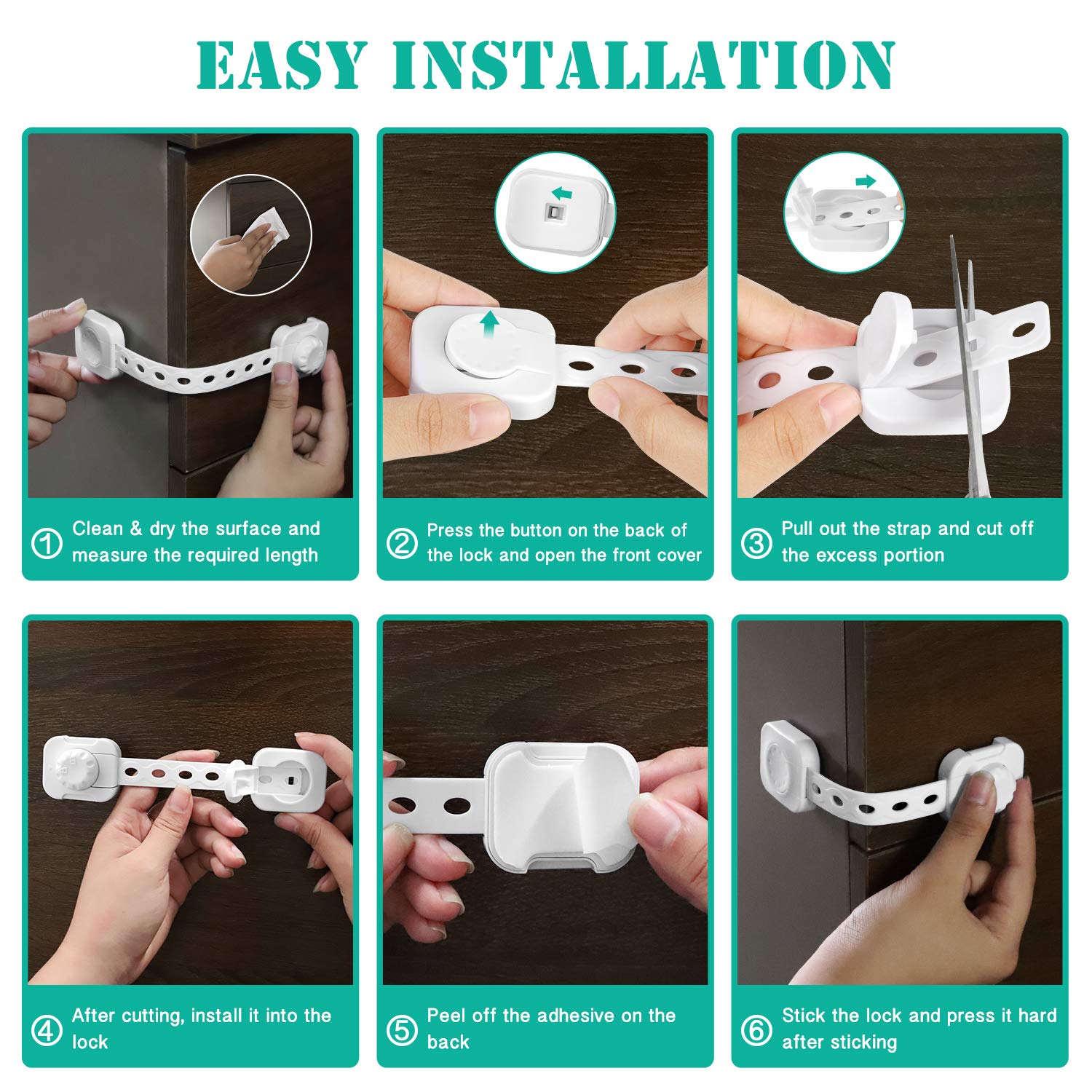 EASY INSTALLATION

① Clean & dry the surface and measure the required length

② Press the button on the back of the lock and open the front cover

③ Pull out the strap and cut off the excess portion

④ After cutting, install it into the lock

⑤ Peel off the adhesive on the back

⑥ Stick the lock and press it hard after sticking