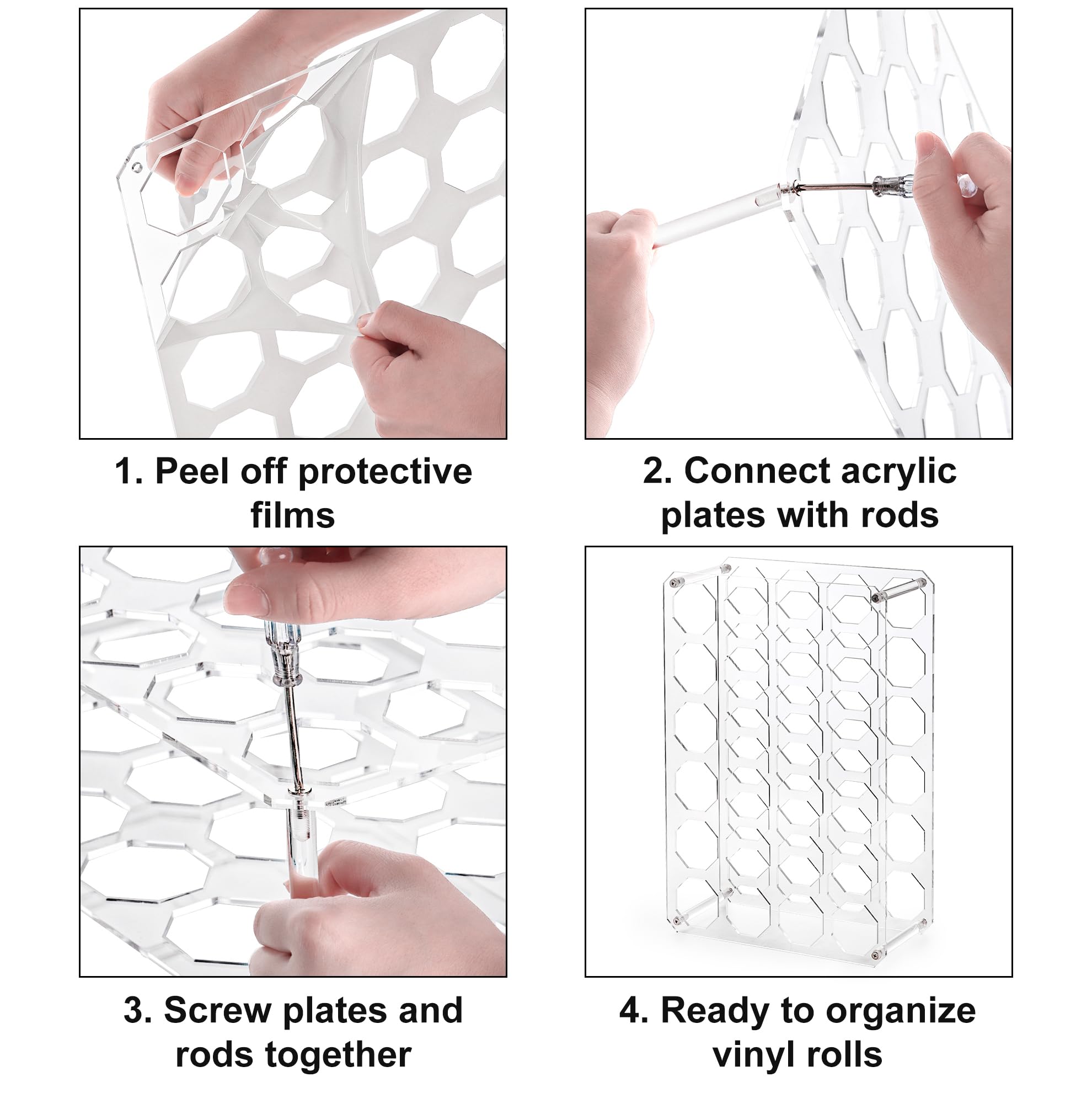 1. Peel off protective films

2. Connect acrylic plates with rods

3. Screw plates and rods together

4. Ready to organize vinyl rolls