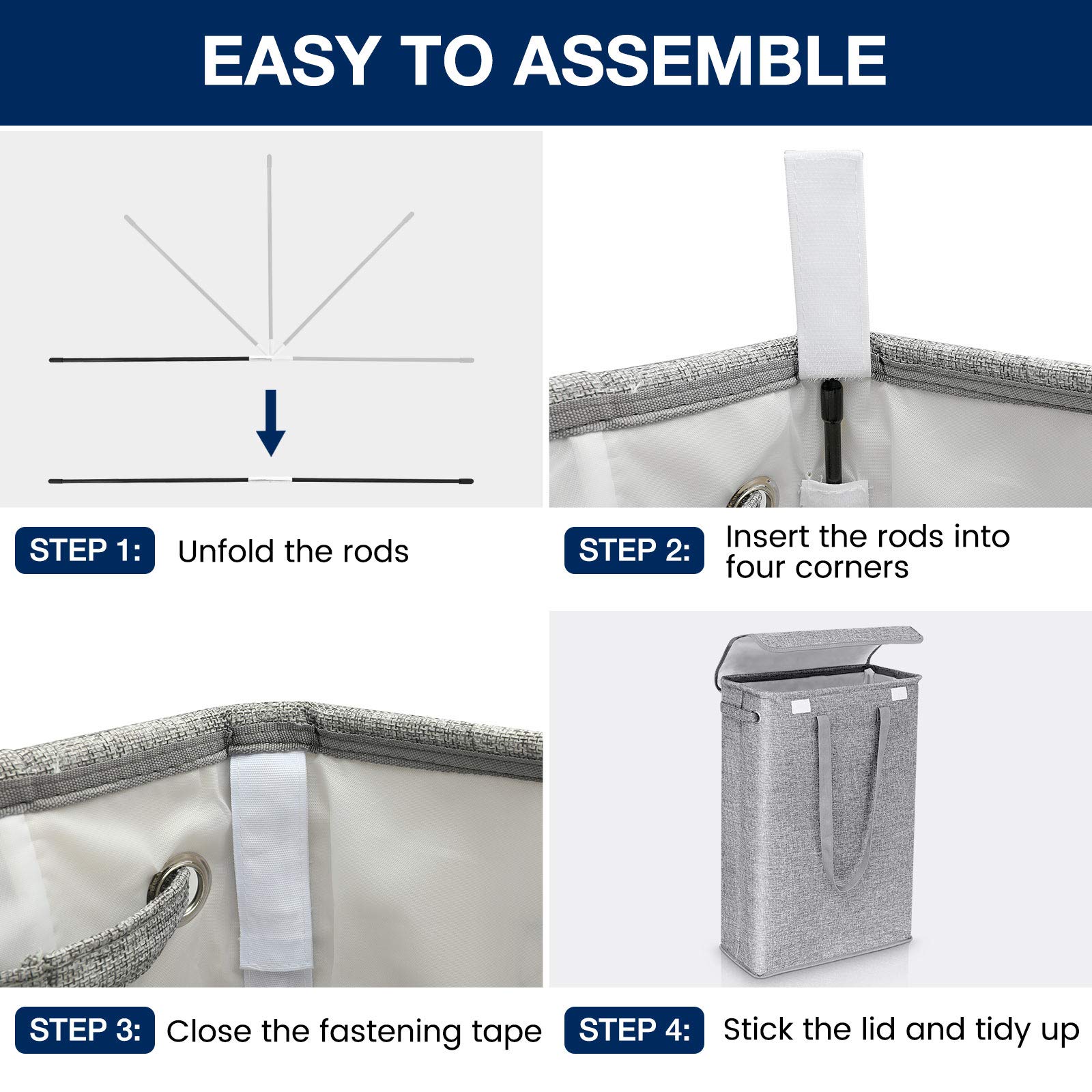 EASY TO ASSEMBLE

STEP 1: Unfold the rods

STEP 2: Insert the rods into four corners

STEP 3: Close the fastening tape

STEP 4: Stick the lid and tidy up