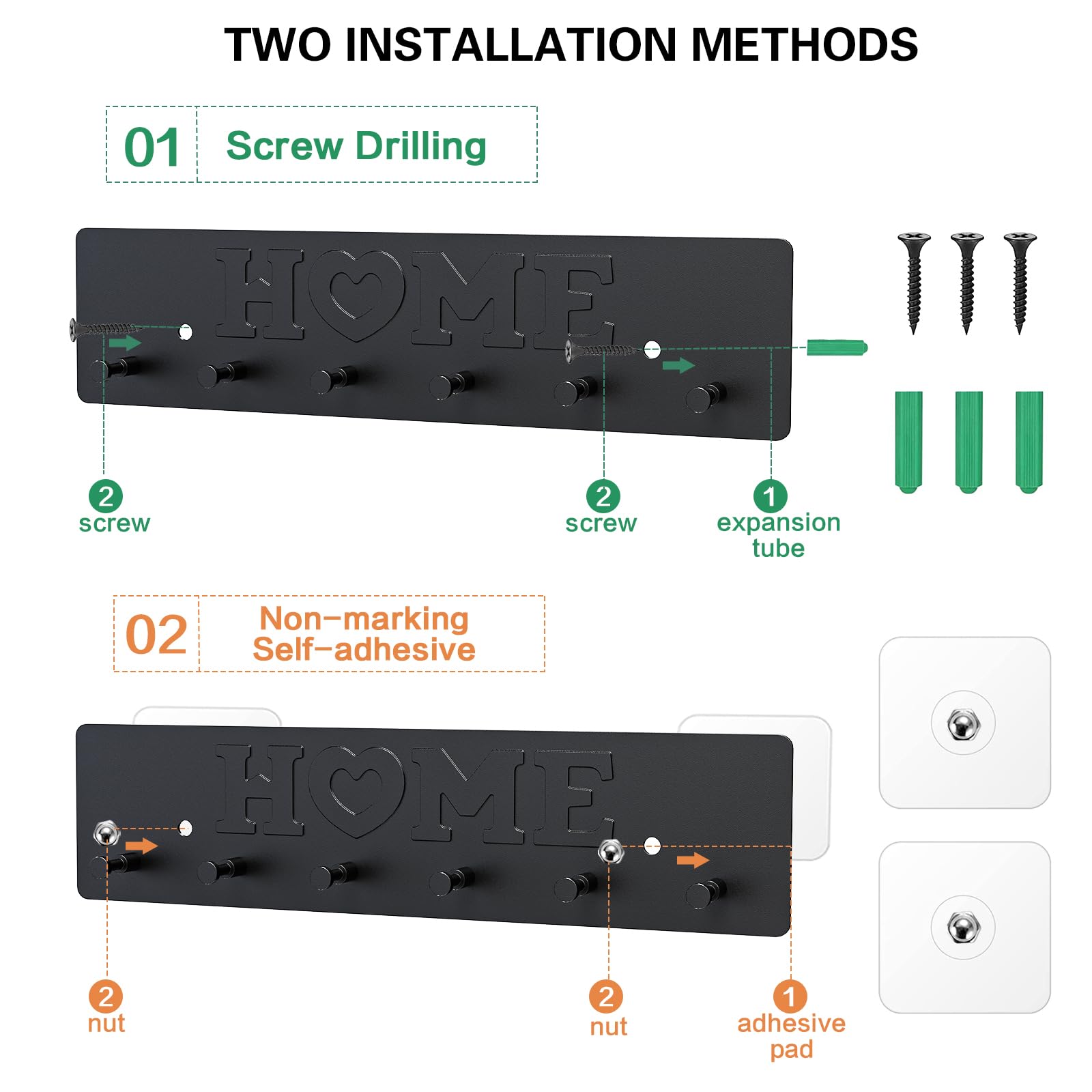 TWO INSTALLATION METHODS

01 Screw Drilling

HOME

2 screw

2 screw

1 expansion tube

02 Non-marking Self-adhesive

HOME

2 nut

2 nut

1 adhesive pad