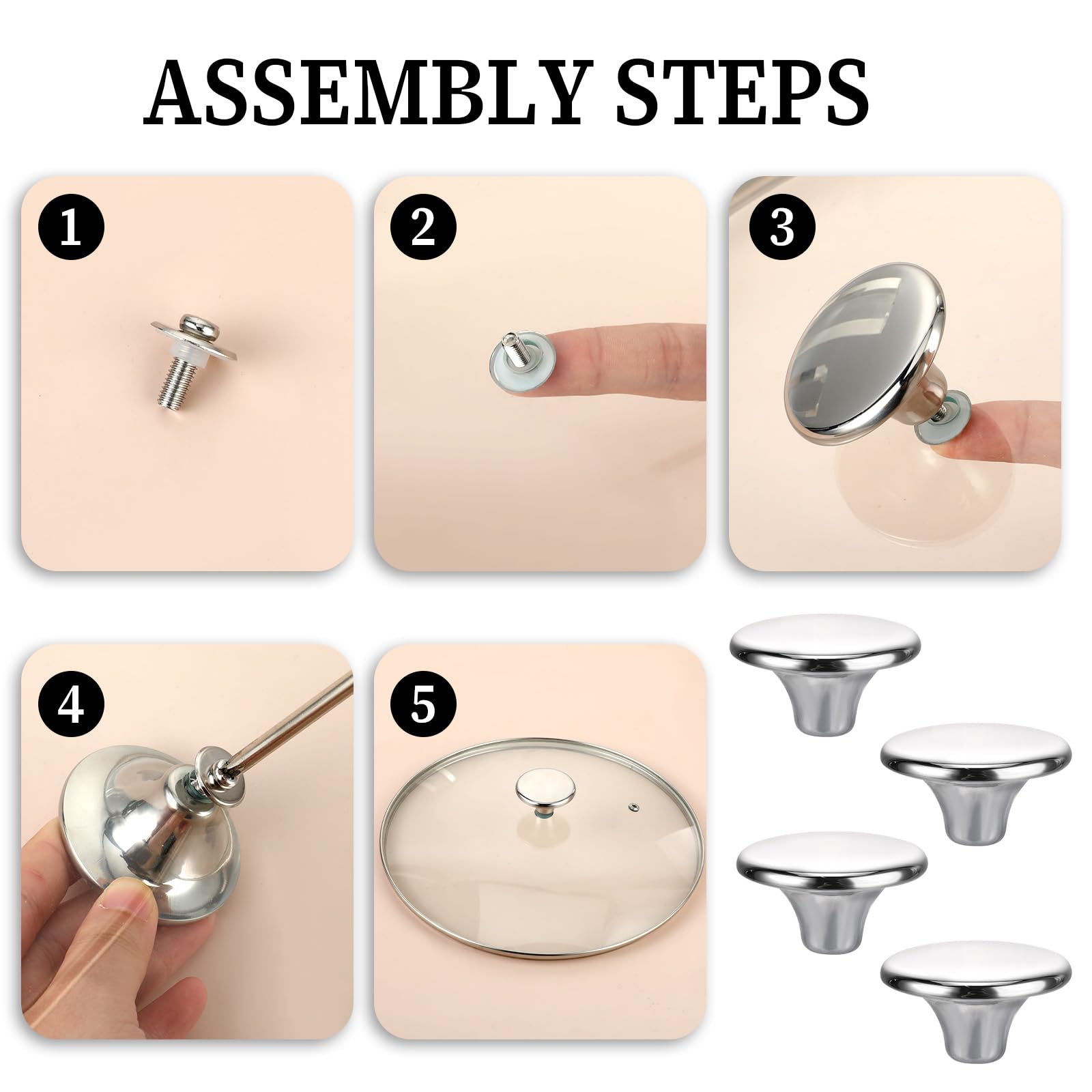 ASSEMBLY STEPS

1

2

3

4

5