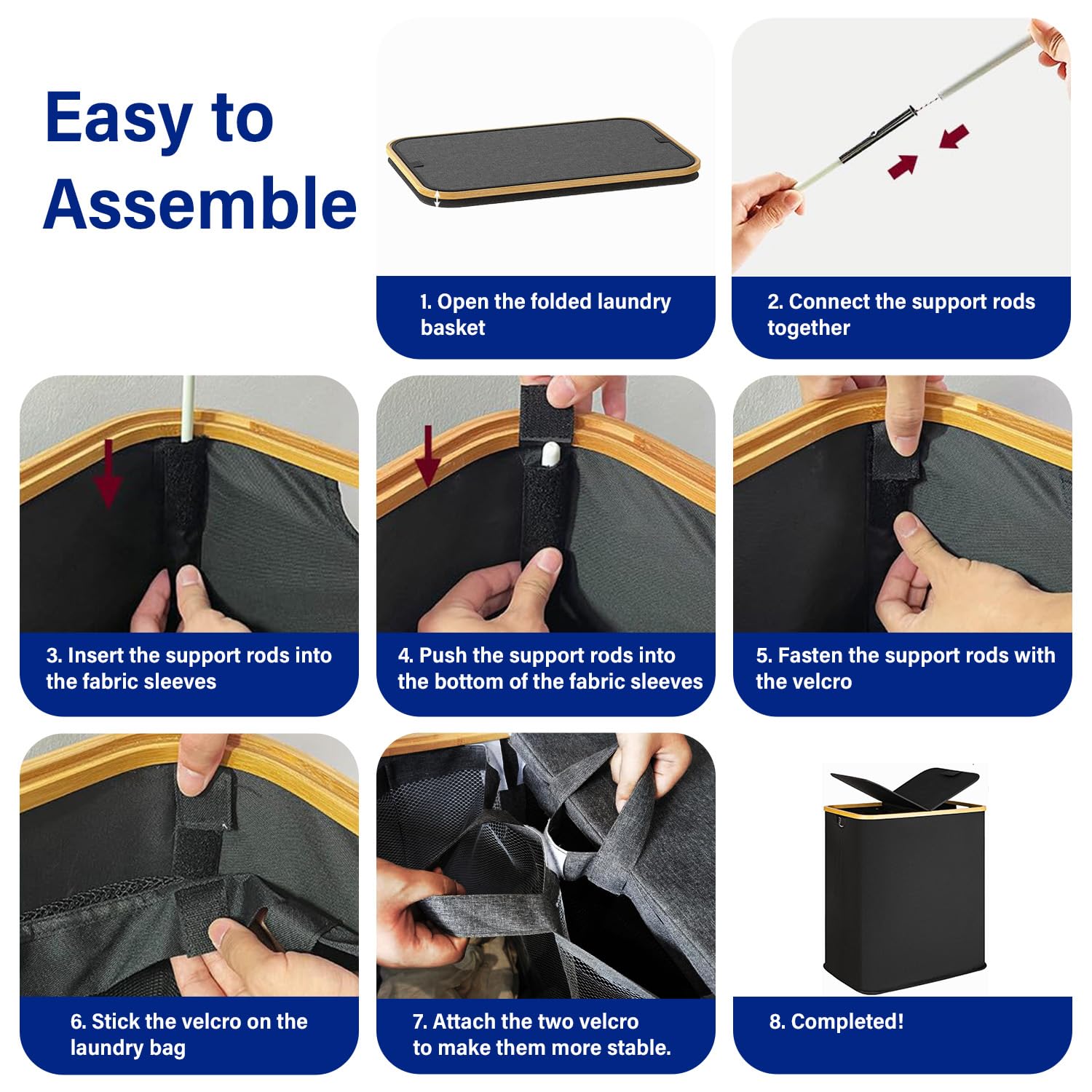 Easy to Assemble

1. Open the folded laundry basket

2. Connect the support rods together

3. Insert the support rods into the fabric sleeves

4. Push the support rods into the bottom of the fabric sleeves

5. Fasten the support rods with the velcro

6. Stick the velcro on the laundry bag

7. Attach the two velcro to make them more stable.

8. Completed!