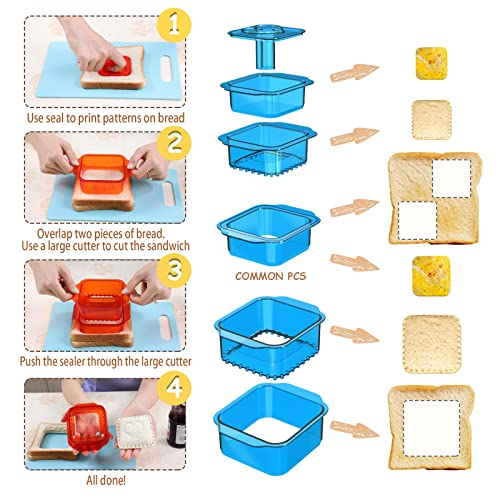 1
Use seal to print patterns on bread

2
Overlap two pieces of bread.
Use a large cutter to cut the sandwich

3
Push the sealer through the large cutter

4
All done!

COMMON PCS