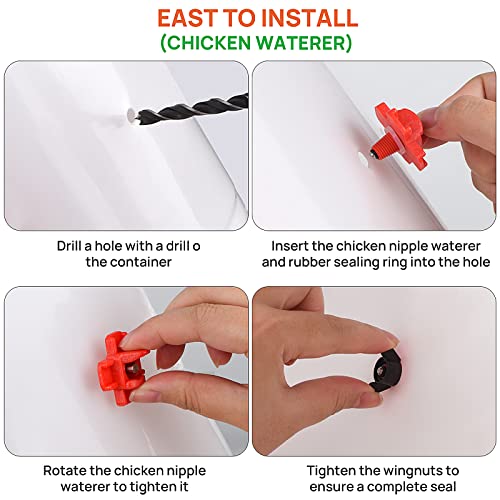 EAST TO INSTALL
(CHICKEN WATERER)

Drill a hole with a drill o the container

Insert the chicken nipple waterer and rubber sealing ring into the hole

Rotate the chicken nipple waterer to tighten it

Tighten the wingnuts to ensure a complete seal