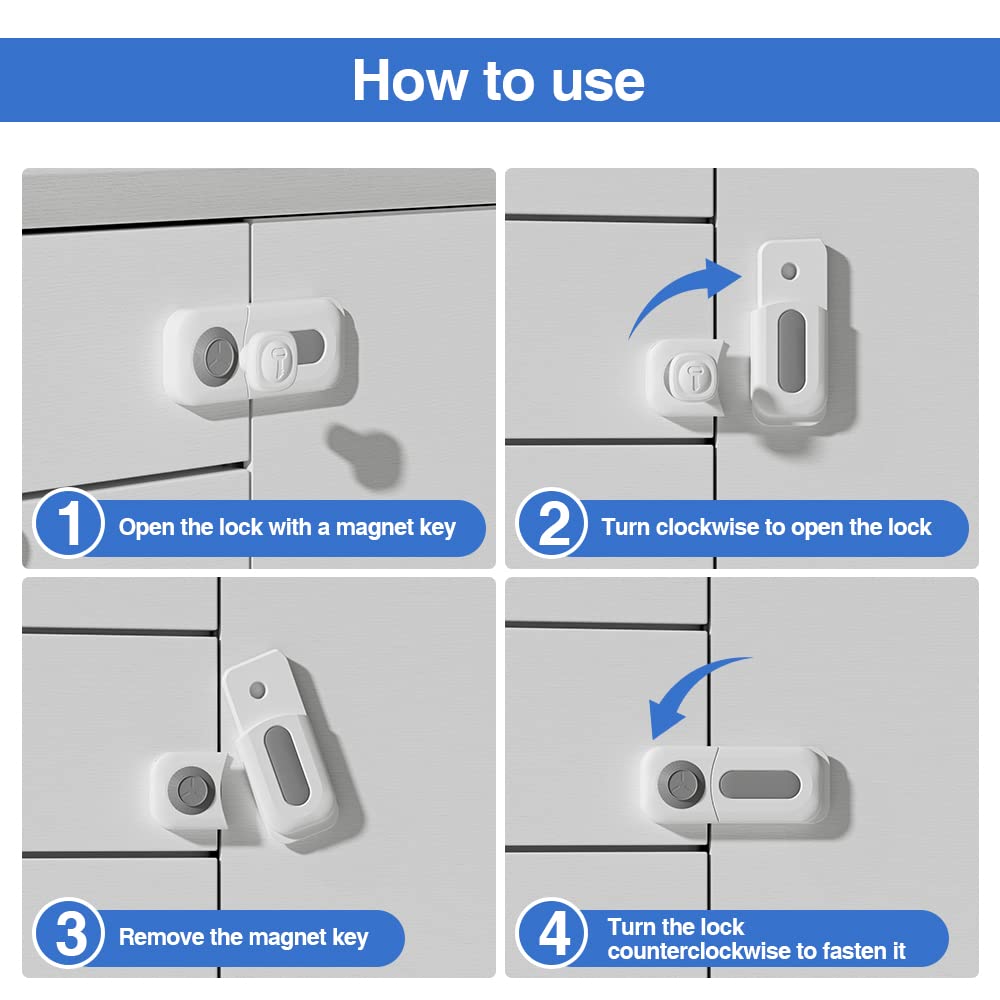 How to use

1 Open the lock with a magnet key

2 Turn clockwise to open the lock

3 Remove the magnet key

4 Turn the lock counterclockwise to fasten it