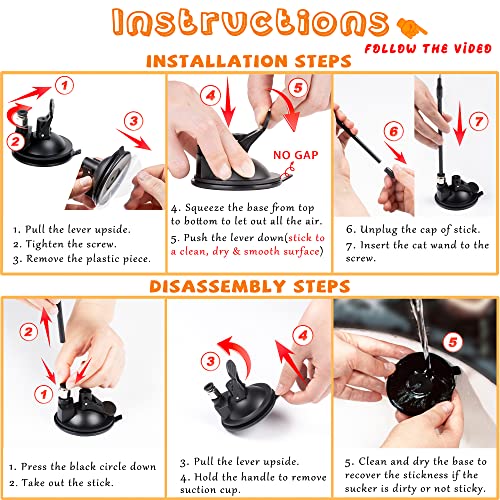 Instructions
FOLLOW THE VIDEO

INSTALLATION STEPS

1
2
3

1. Pull the lever upside.
2. Tighten the screw.
3. Remove the plastic piece.

4
5
NO GAP

4. Squeeze the base from top to bottom to let out all the air.
5. Push the lever down(stick to a clean, dry & smooth surface)

6
7

6. Unplug the cap of stick.
7. Insert the cat wand to the screw.

DISASSEMBLY STEPS

2
1

1. Press the black circle down
2. Take out the stick.

3
4

3. Pull the lever upside.
4. Hold the handle to remove suction cup.

5

5. Clean and dry the base to recover the stickness if the sucker is dirty or not sticky.