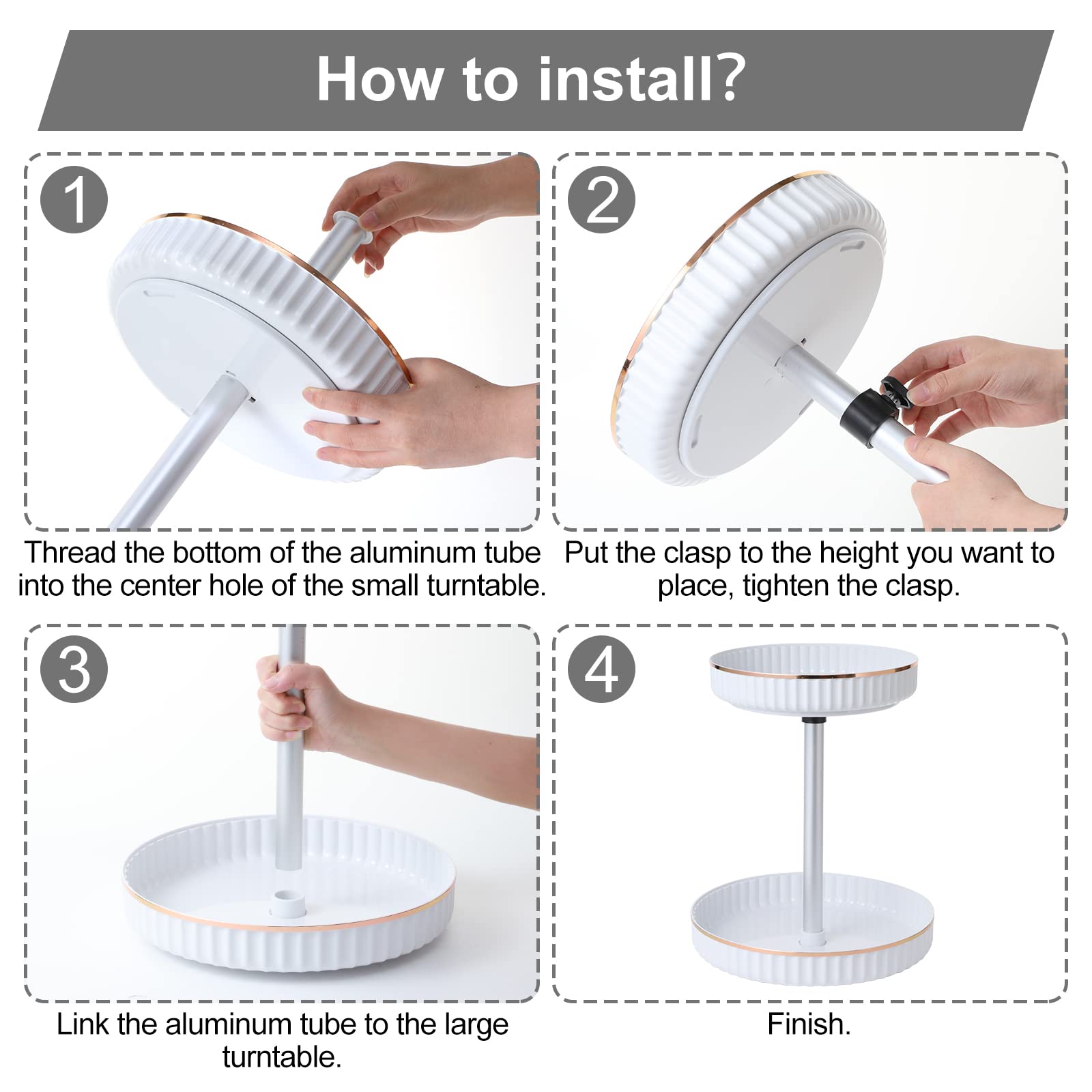 How to install?

1

Thread the bottom of the aluminum tube into the center hole of the small turntable.

2

Put the clasp to the height you want to place, tighten the clasp.

3

Link the aluminum tube to the large turntable.

4

Finish.