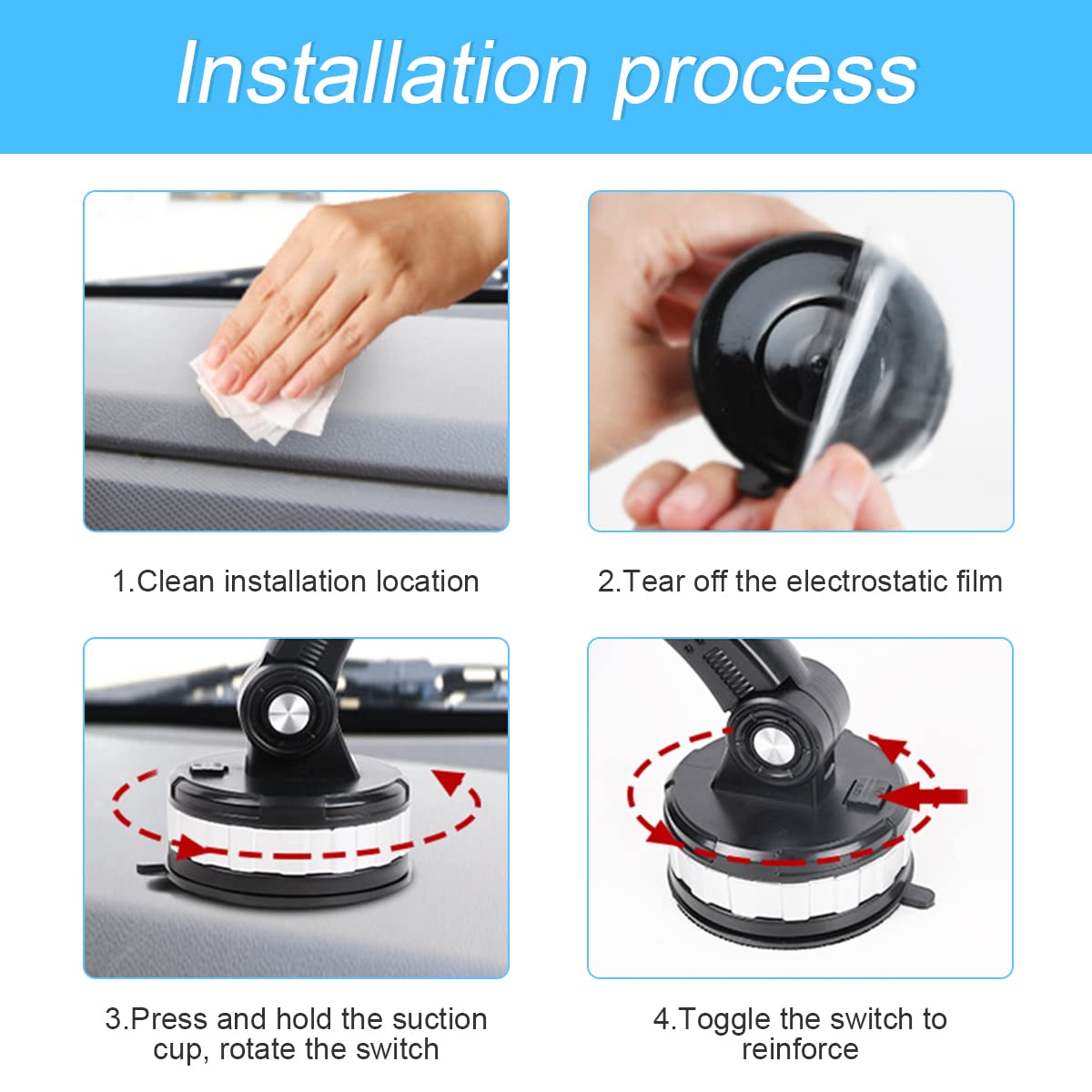 Installation process

1.Clean installation location

2.Tear off the electrostatic film

3.Press and hold the suction cup, rotate the switch

4.Toggle the switch to reinforce