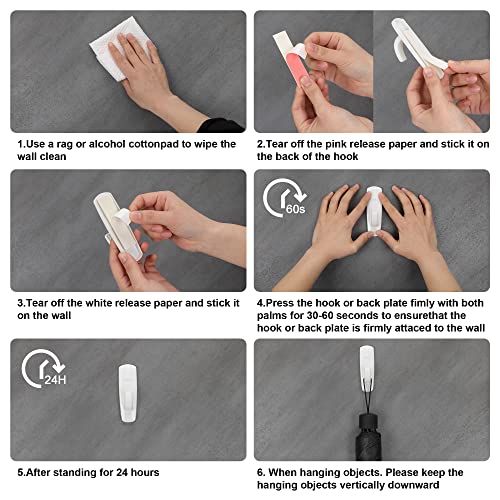 1.Use a rag or alcohol cottonpad to wipe the wall clean

2.Tear off the pink release paper and stick it on the back of the hook

3.Tear off the white release paper and stick it on the wall

60s

4.Press the hook or back plate fimly with both palms for 30-60 seconds to ensurethat the hook or back plate is firmly attaced to the wall

24H

5.After standing for 24 hours

6. When hanging objects. Please keep the hanging objects vertically downward