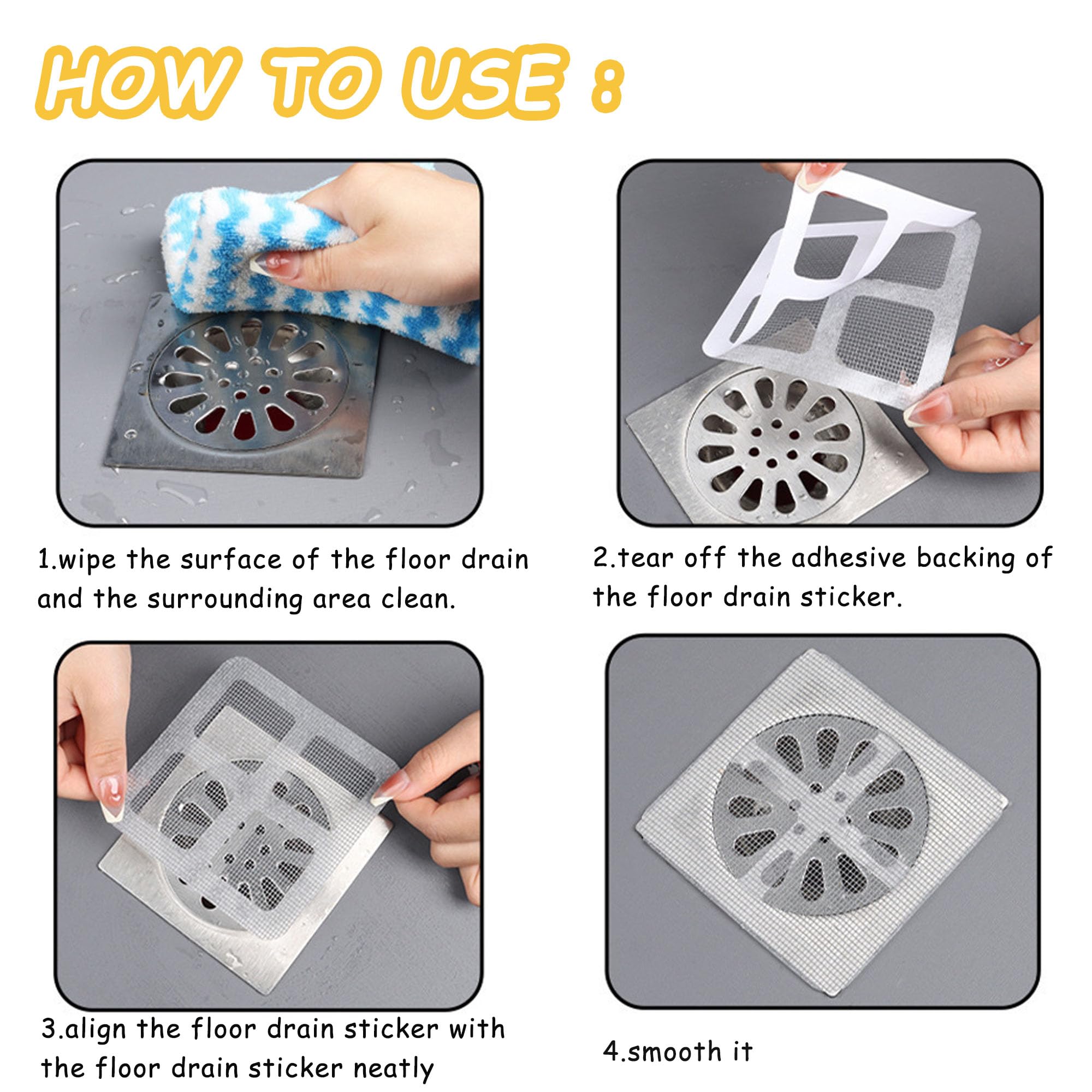 HOW TO USE :

1.wipe the surface of the floor drain and the surrounding area clean.

2.tear off the adhesive backing of the floor drain sticker.

3.align the floor drain sticker with the floor drain sticker neatly

4.smooth it