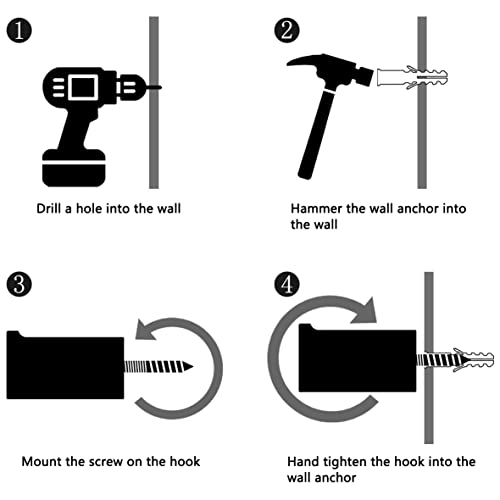 1
Drill a hole into the wall

2
Hammer the wall anchor into the wall

3
Mount the screw on the hook

4
Hand tighten the hook into the wall anchor