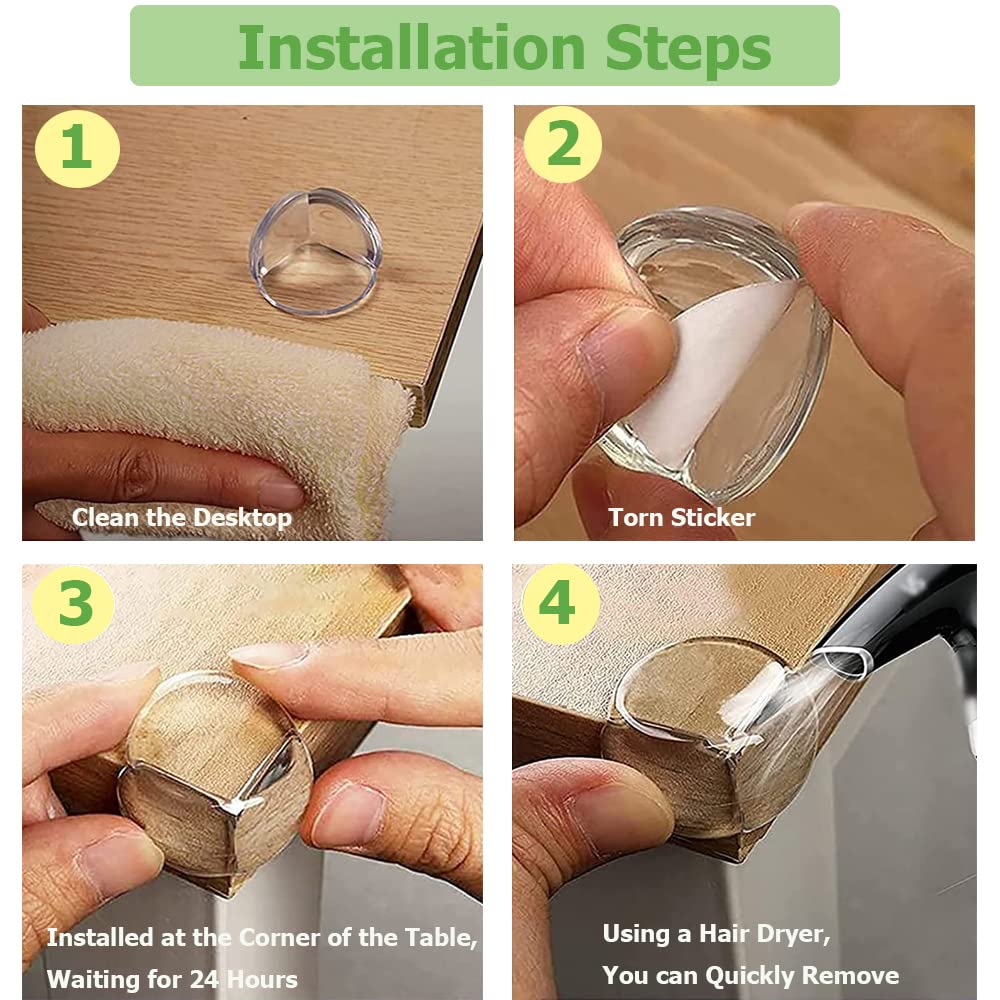 Installation Steps

1

Clean the Desktop

2

Torn Sticker

3

Installed at the Corner of the Table, Waiting for 24 Hours

4

Using a Hair Dryer, You can Quickly Remove