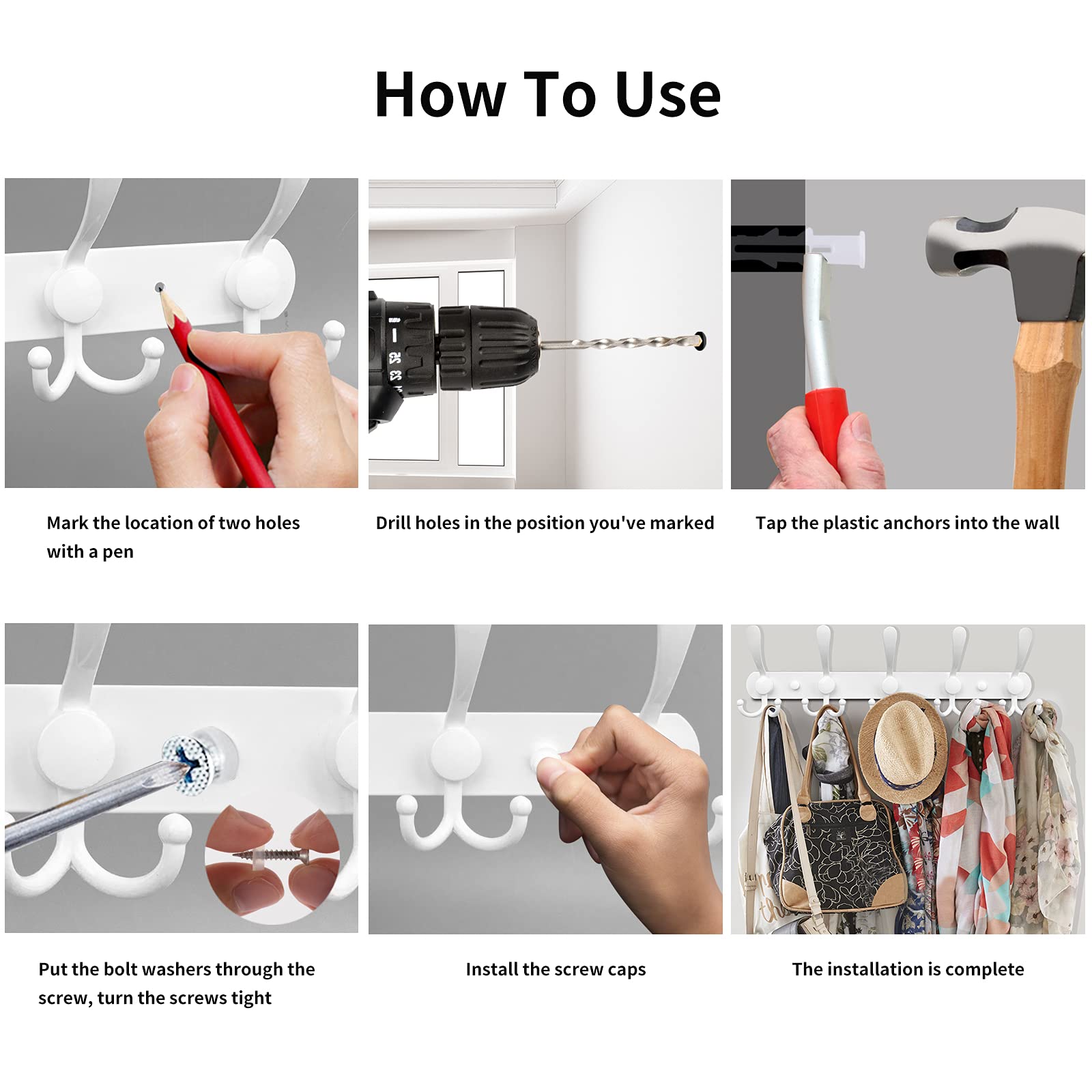 How To Use

Mark the location of two holes with a pen

Drill holes in the position you've marked

Tap the plastic anchors into the wall

Put the bolt washers through the screw, turn the screws tight

Install the screw caps

The installation is complete