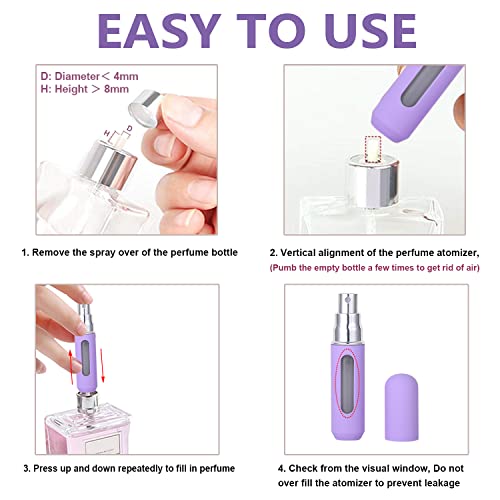 EASY TO USE

D: Diameter < 4mm
H: Height > 8mm

H D

1. Remove the spray over of the perfume bottle

2. Vertical alignment of the perfume atomizer,
(Pumb the empty bottle a few times to get rid of air)

3. Press up and down repeatedly to fill in perfume

4. Check from the visual window, Do not over fill the atomizer to prevent leakage