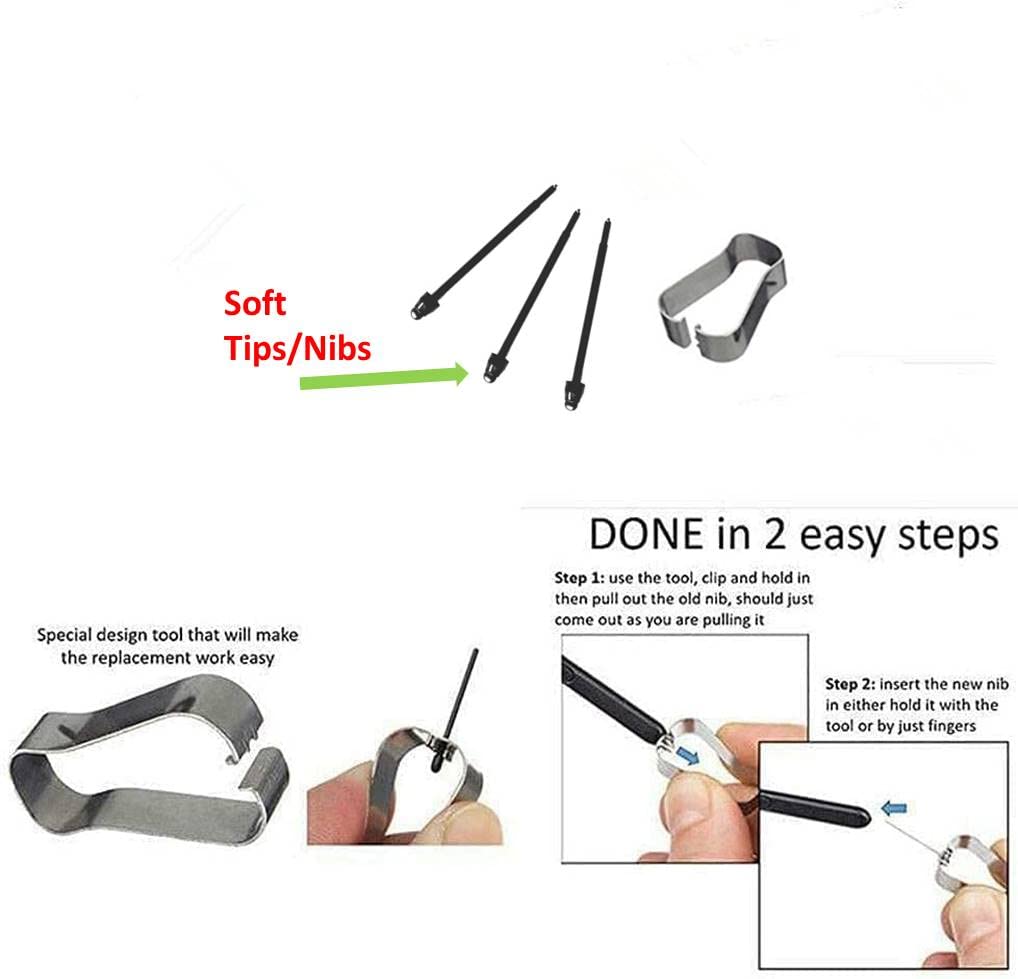 Soft Tips/Nibs

Special design tool that will make the replacement work easy

DONE in 2 easy steps

Step 1: use the tool, clip and hold in then pull out the old nib, should just come out as you are pulling it

Step 2: insert the new nib in either hold it with the tool or by just fingers