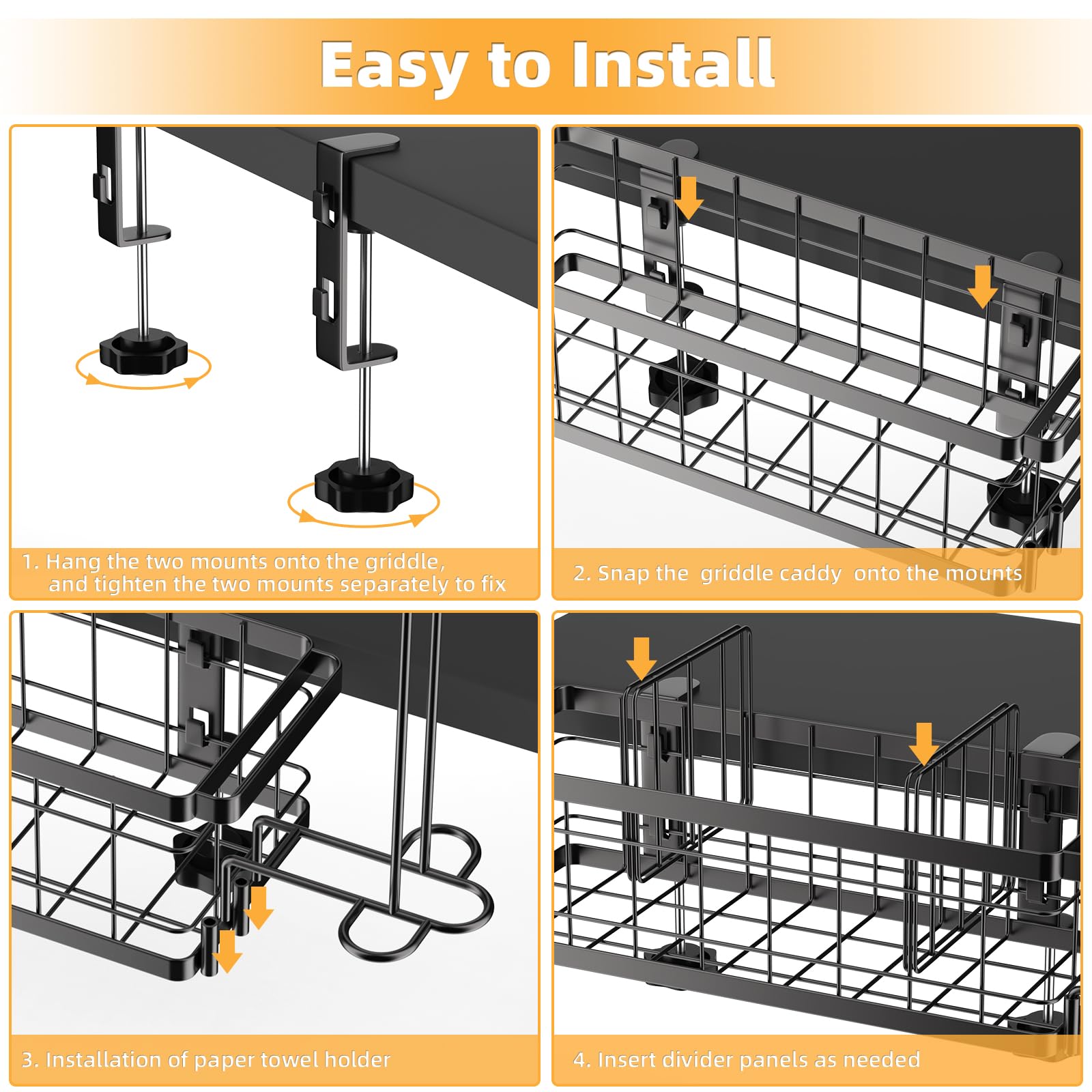 Easy to Install

1. Hang the two mounts onto the griddle, and tighten the two mounts separately to fix

2. Snap the griddle caddy onto the mounts

3. Installation of paper towel holder

4. Insert divider panels as needed