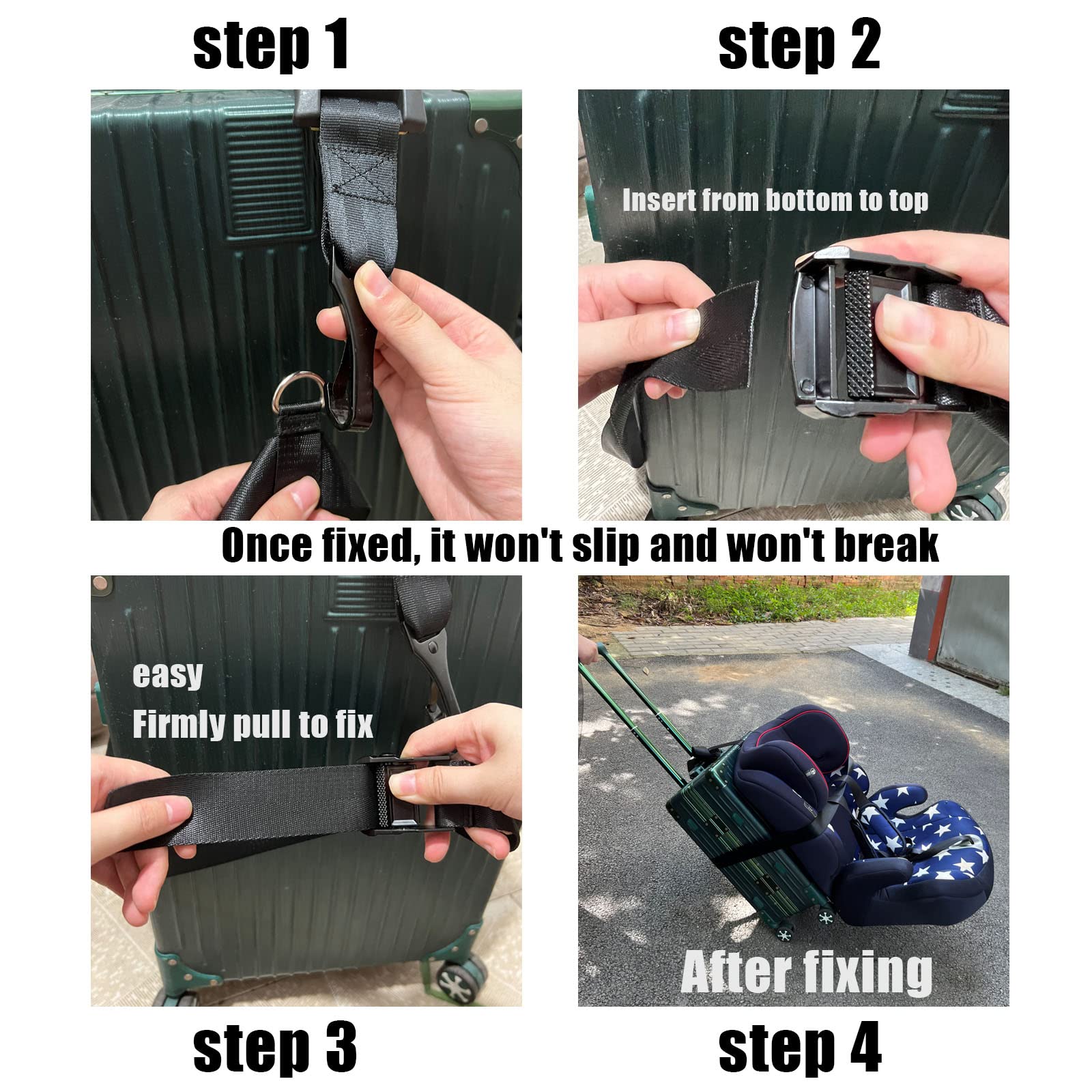 step 1

step 2

Insert from bottom to top

Once fixed, it won't slip and won't break

easy
Firmly pull to fix

After fixing

step 3

step 4