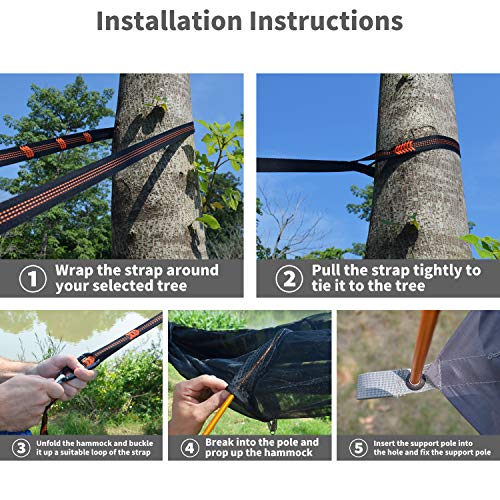 Installation Instructions

1 Wrap the strap around your selected tree

2 Pull the strap tightly to tie it to the tree

3 Unfold the hammock and buckle it up a suitable loop of the strap

4 Break into the pole and prop up the hammock

5 Insert the support pole into the hole and fix the support pole