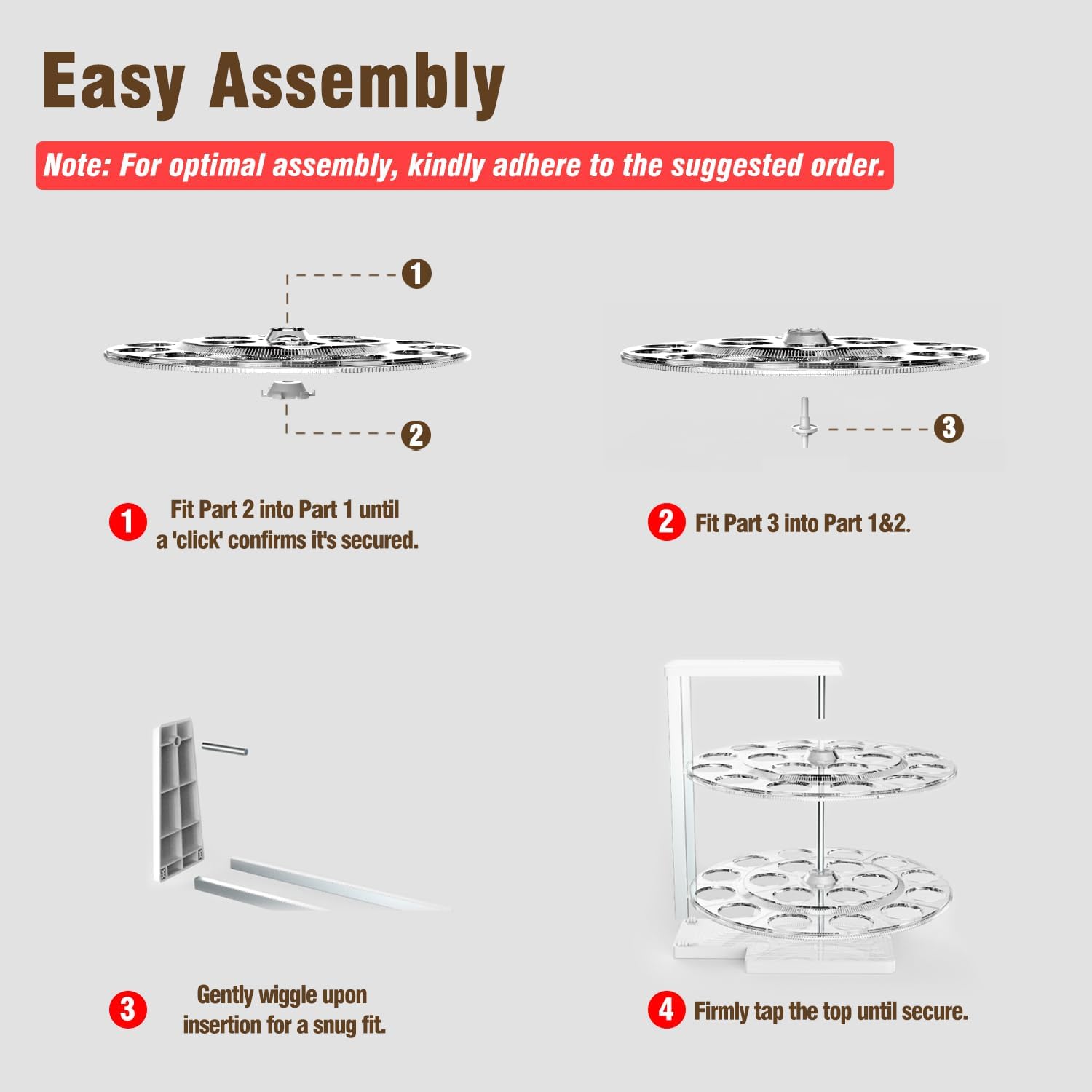 Easy Assembly

Note: For optimal assembly, kindly adhere to the suggested order.

1

2

3

1 Fit Part 2 into Part 1 until a 'click' confirms it's secured.

2 Fit Part 3 into Part 1&2.

3 Gently wiggle upon insertion for a snug fit.

4 Firmly tap the top until secure.