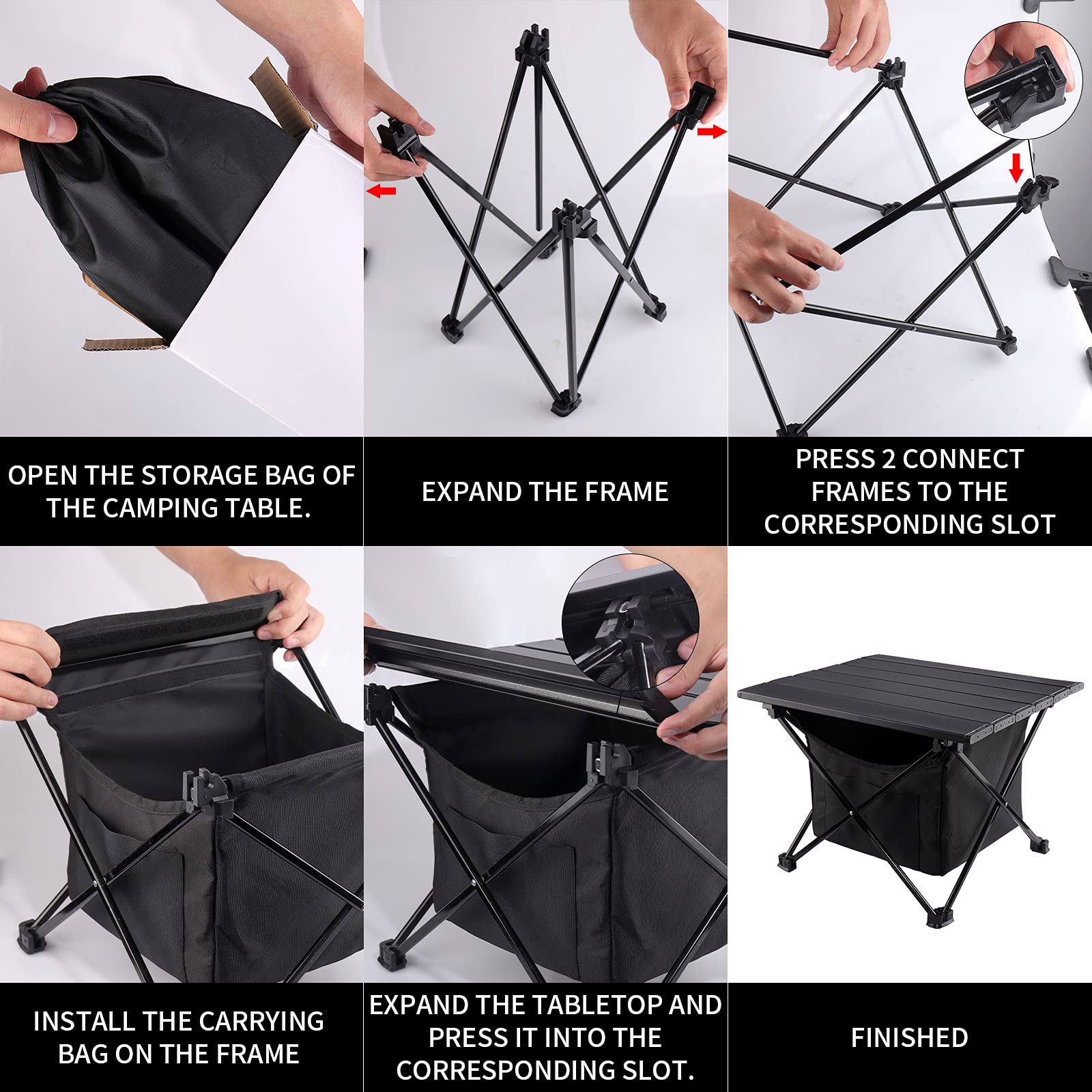 OPEN THE STORAGE BAG OF THE CAMPING TABLE.

EXPAND THE FRAME

PRESS 2 CONNECT FRAMES TO THE CORRESPONDING SLOT

INSTALL THE CARRYING BAG ON THE FRAME

EXPAND THE TABLETOP AND PRESS IT INTO THE CORRESPONDING SLOT.

FINISHED