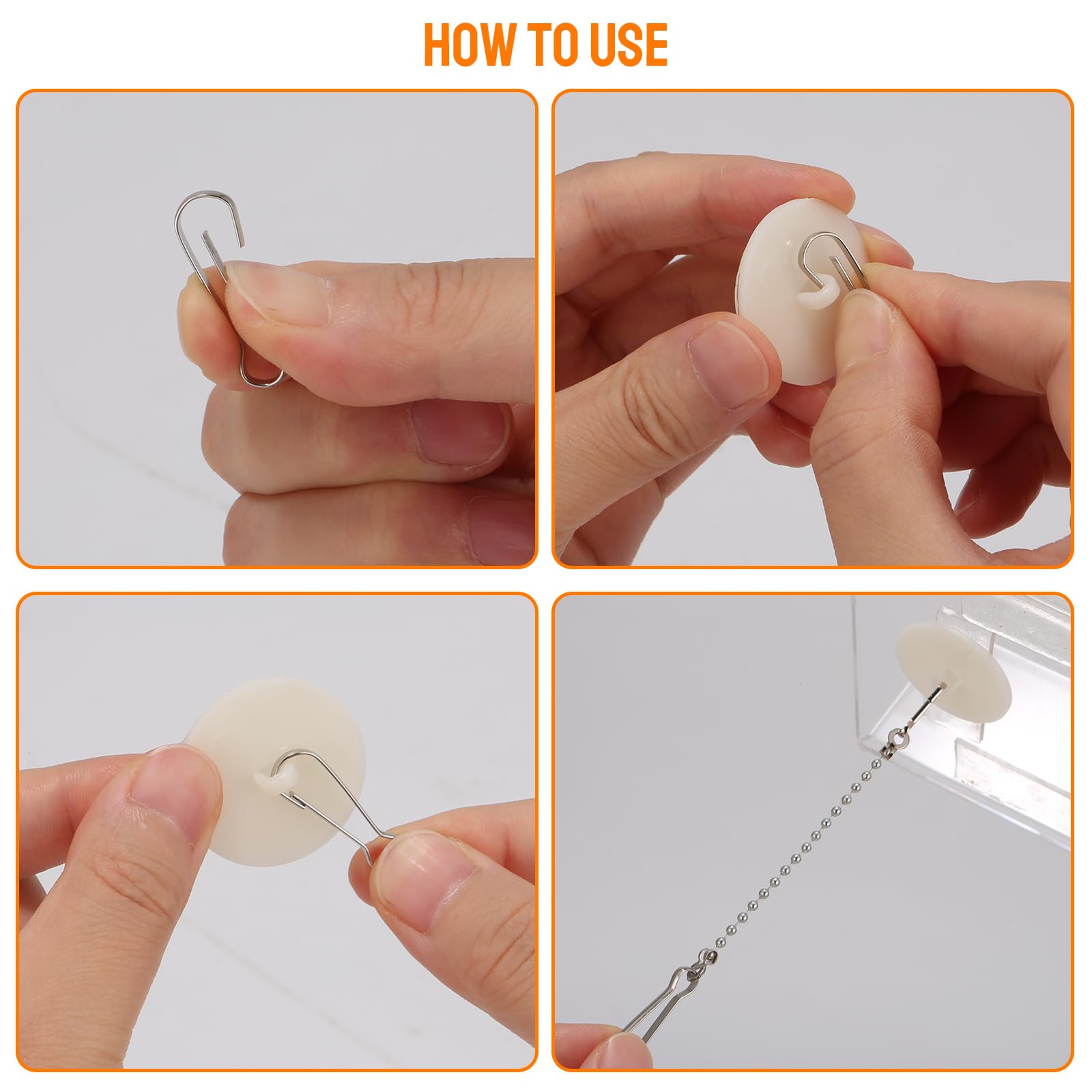 HOW TO USE