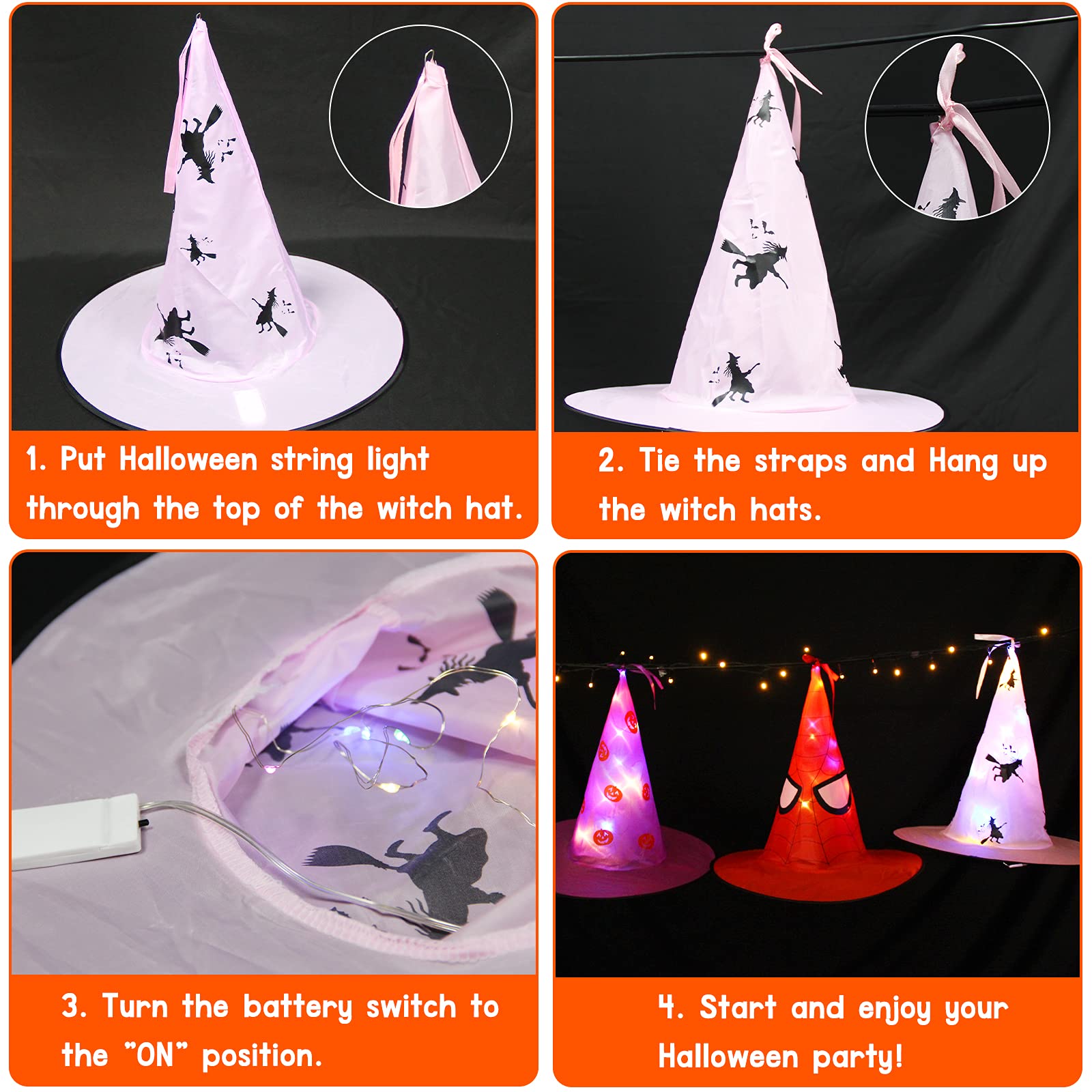 1. Put Halloween string light through the top of the witch hat.

2. Tie the straps and Hang up the witch hats.

3. Turn the battery switch to the "ON" position.

4. Start and enjoy your Halloween party!