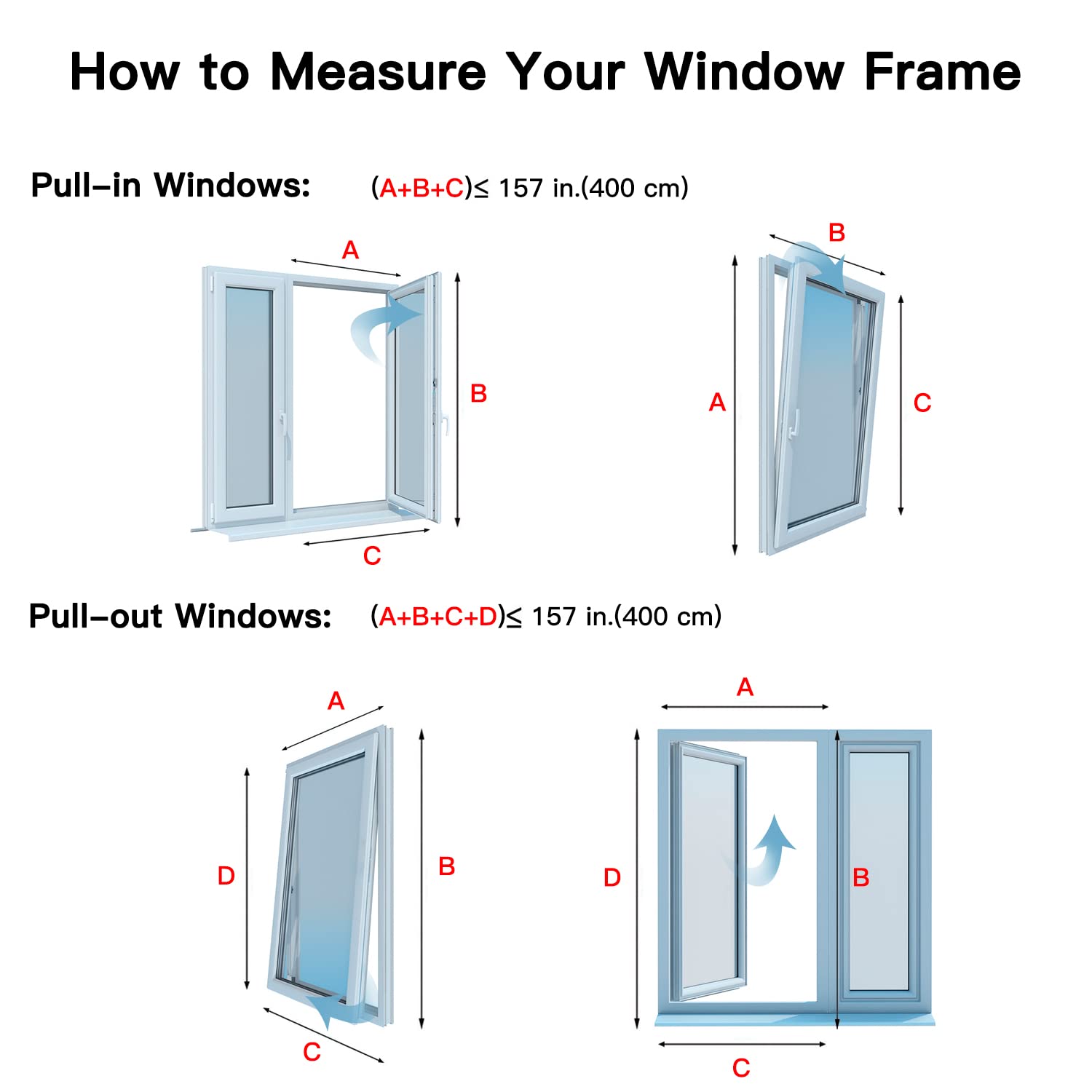 How to Measure Your Window Frame

Pull-in Windows: (A+B+C)≤ 157 in.(400 cm)

A
B
C

B
A
C

Pull-out Windows: (A+B+C+D)≤ 157 in.(400 cm)

A
D
B
C

A
D
B
C