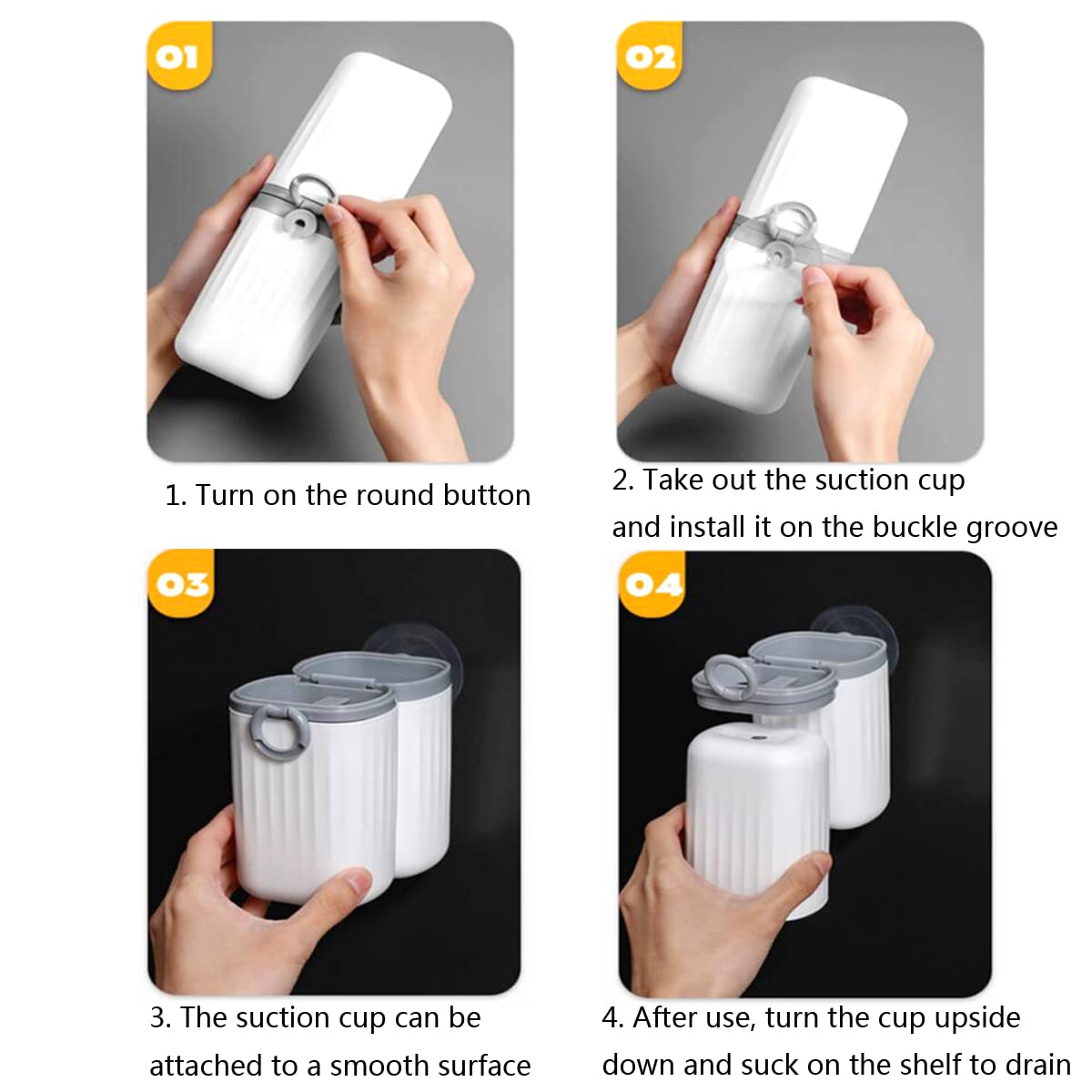 01

1. Turn on the round button

02

2. Take out the suction cup and install it on the buckle groove

03

3. The suction cup can be attached to a smooth surface

04

4. After use, turn the cup upside down and suck on the shelf to drain