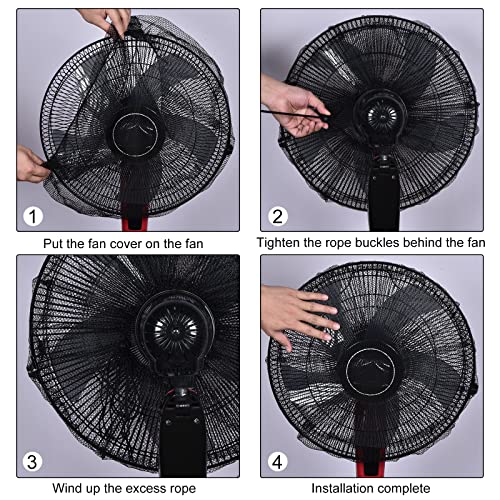 1

Put the fan cover on the fan

2

Tighten the rope buckles behind the fan

3

Wind up the excess rope

4

Installation complete