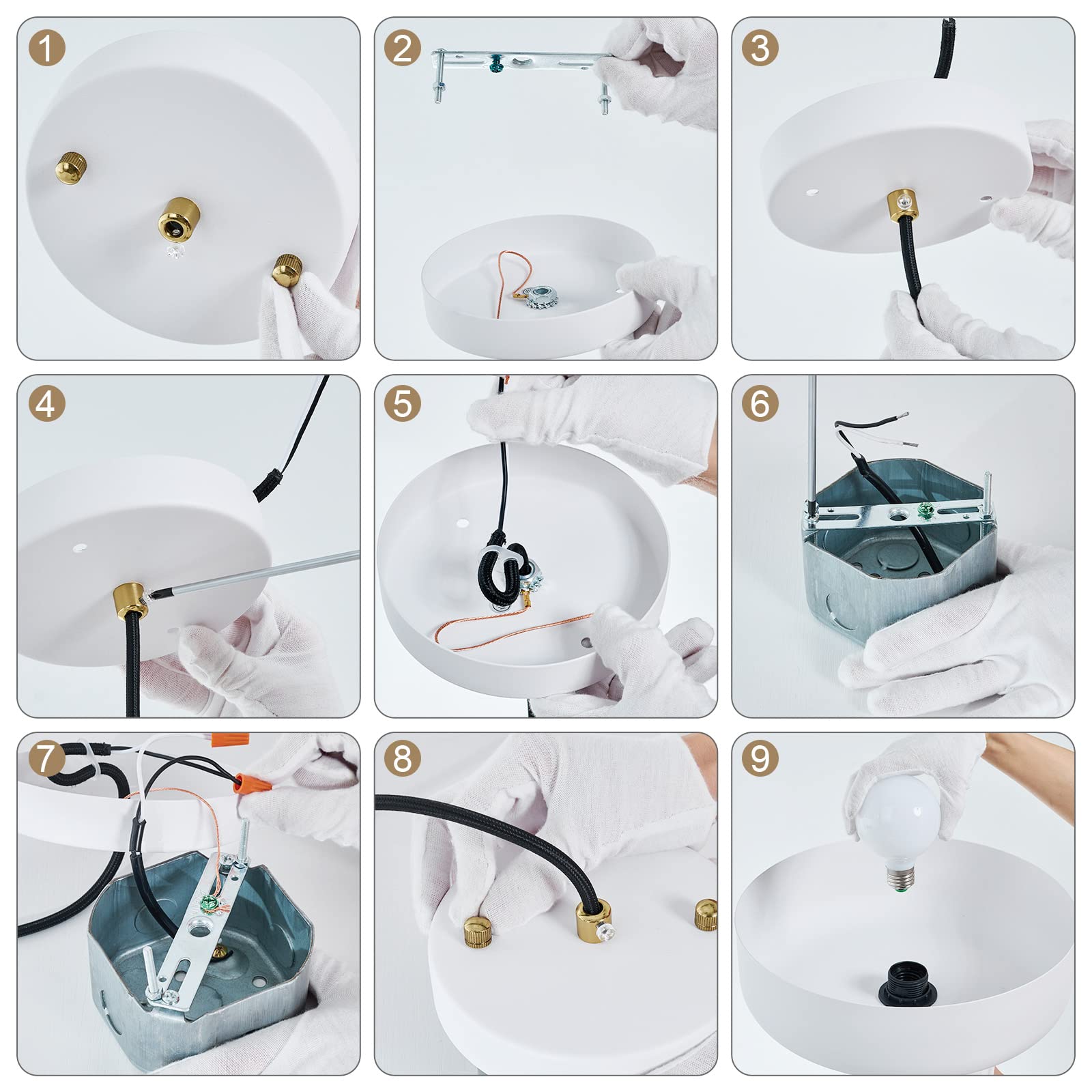 1

2

3

4

5

6

7

8

9