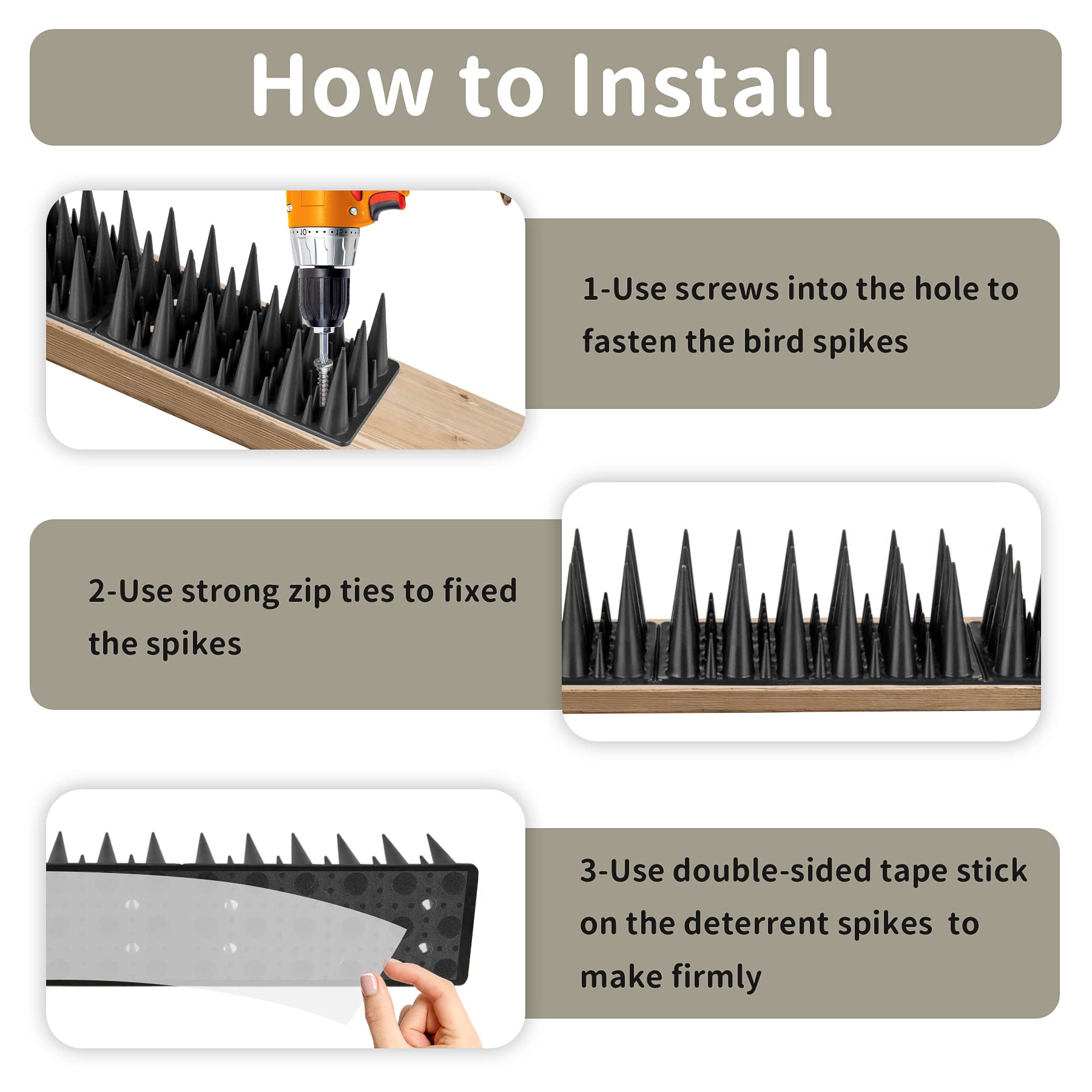 How to Install

1-Use screws into the hole to fasten the bird spikes

2-Use strong zip ties to fixed the spikes

3-Use double-sided tape stick on the deterrent spikes  to make firmly