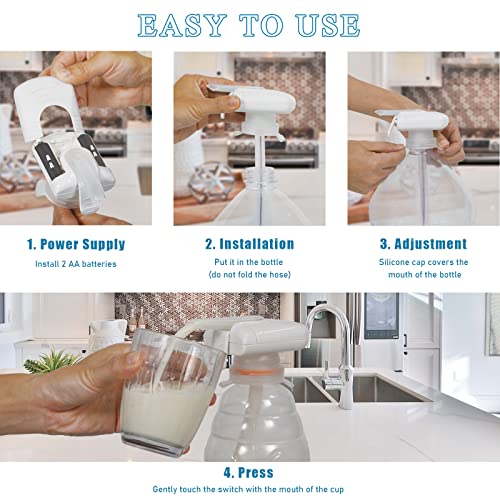 EASY TO USE

1. Power Supply

Install 2 AA batteries

2. Installation

Put it in the bottle
(do not fold the hose)

3. Adjustment

Silicone cap covers the mouth of the bottle

4. Press

Gently touch the switch with the mouth of the cup