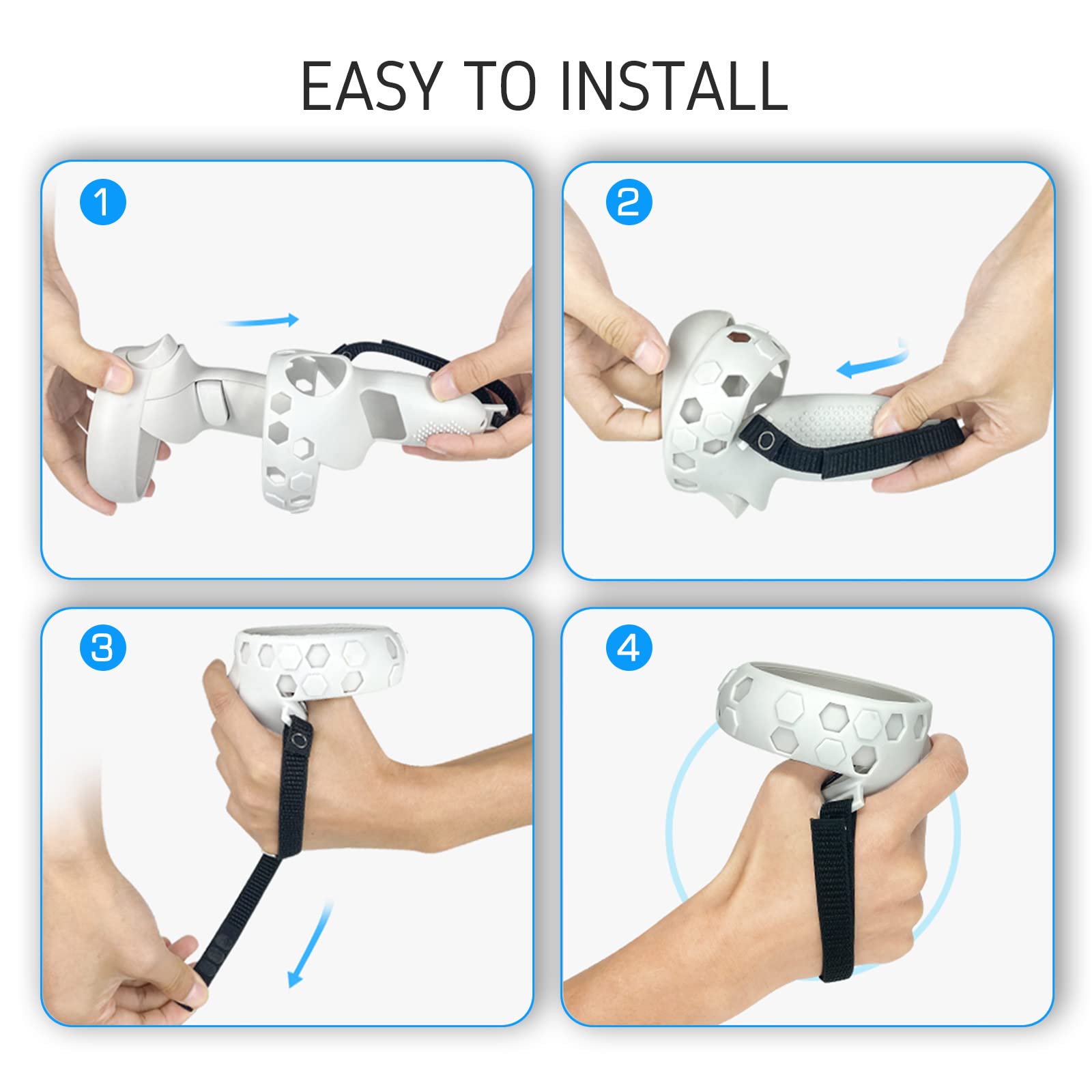 EASY TO INSTALL

1

2

3

4