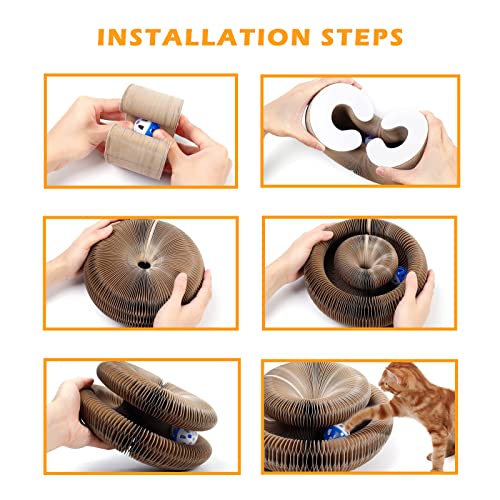 INSTALLATION STEPS