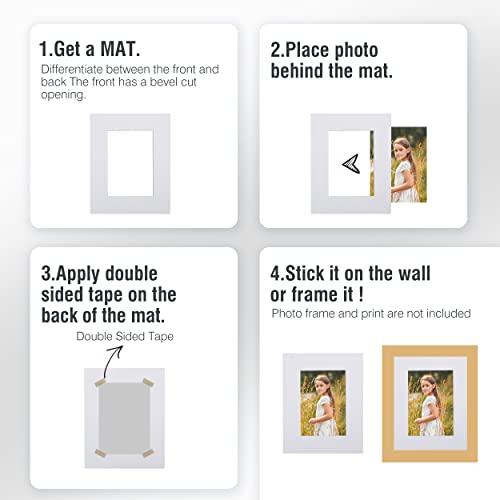 1.Get a MAT.

Differentiate between the front and back The front has a bevel cut opening.

2.Place photo behind the mat.

3.Apply double sided tape on the back of the mat.

Double Sided Tape

4.Stick it on the wall or frame it !

Photo frame and print are not included