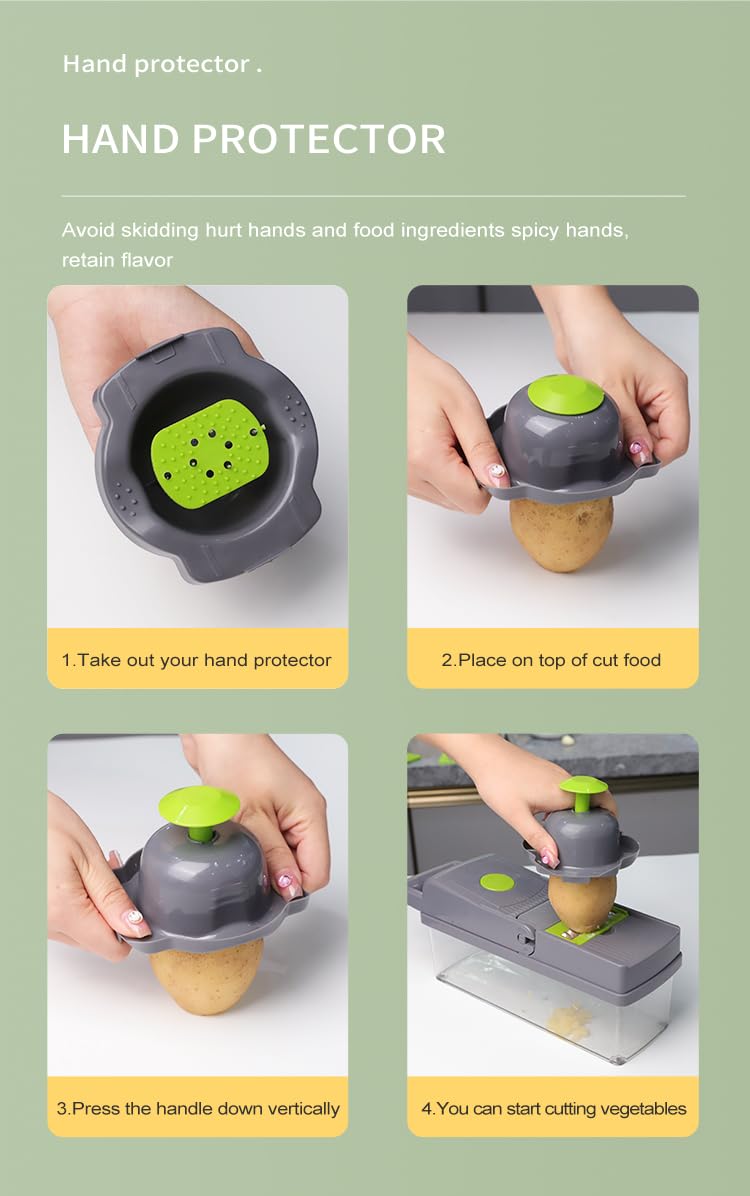 Hand protector .

HAND PROTECTOR

Avoid skidding hurt hands and food ingredients spicy hands, retain flavor

1.Take out your hand protector

2.Place on top of cut food

3.Press the handle down vertically

4.You can start cutting vegetables