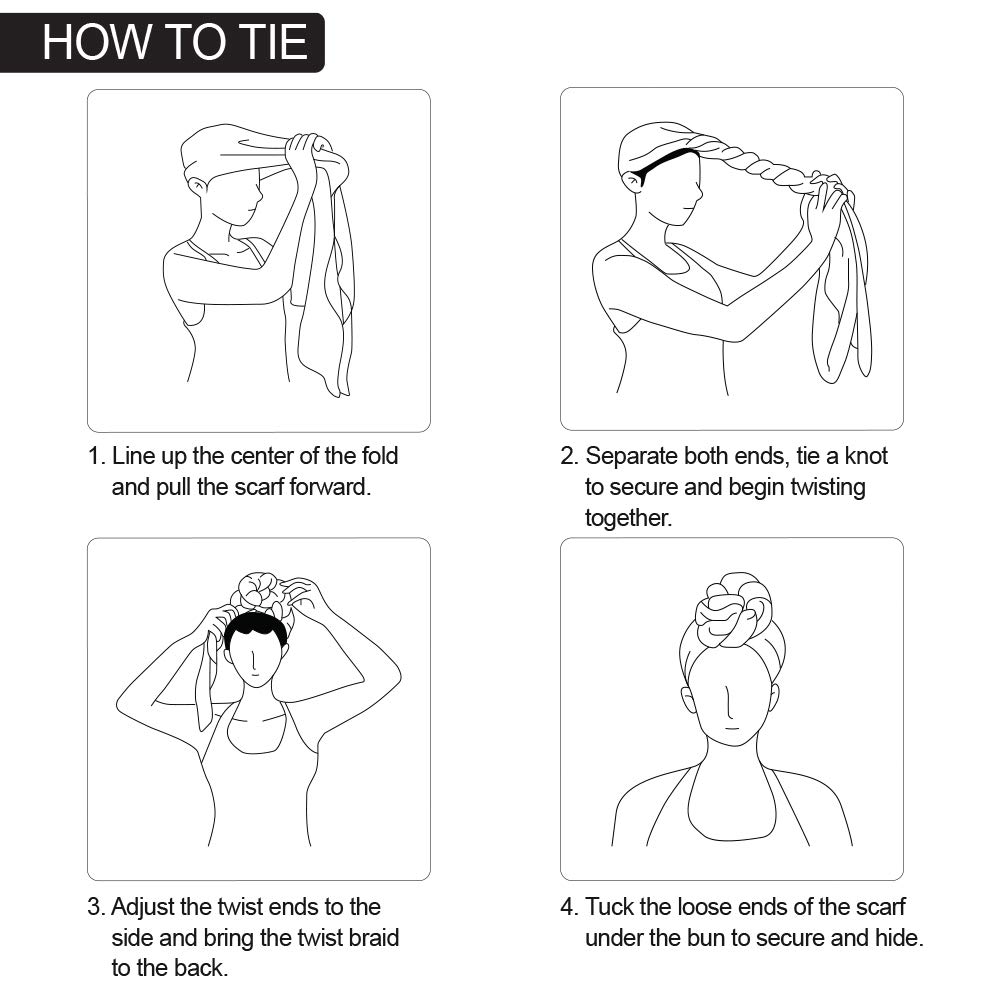 HOW TO TIE

1. Line up the center of the fold and pull the scarf forward.

2. Separate both ends, tie a knot to secure and begin twisting together.

3. Adjust the twist ends to the side and bring the twist braid to the back.

4. Tuck the loose ends of the scarf under the bun to secure and hide.