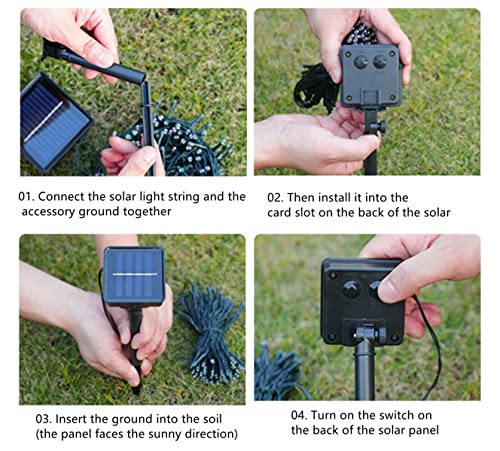 01. Connect the solar light string and the accessory ground together

02. Then install it into the card slot on the back of the solar

03. Insert the ground into the soil (the panel faces the sunny direction)

04. Turn on the switch on the back of the solar panel