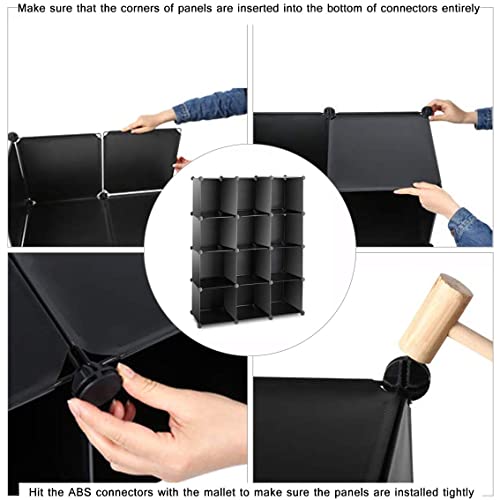 Make sure that the corners of panels are inserted into the bottom of connectors entirely

Hit the ABS connectors with the mallet to make sure the panels are installed tightly