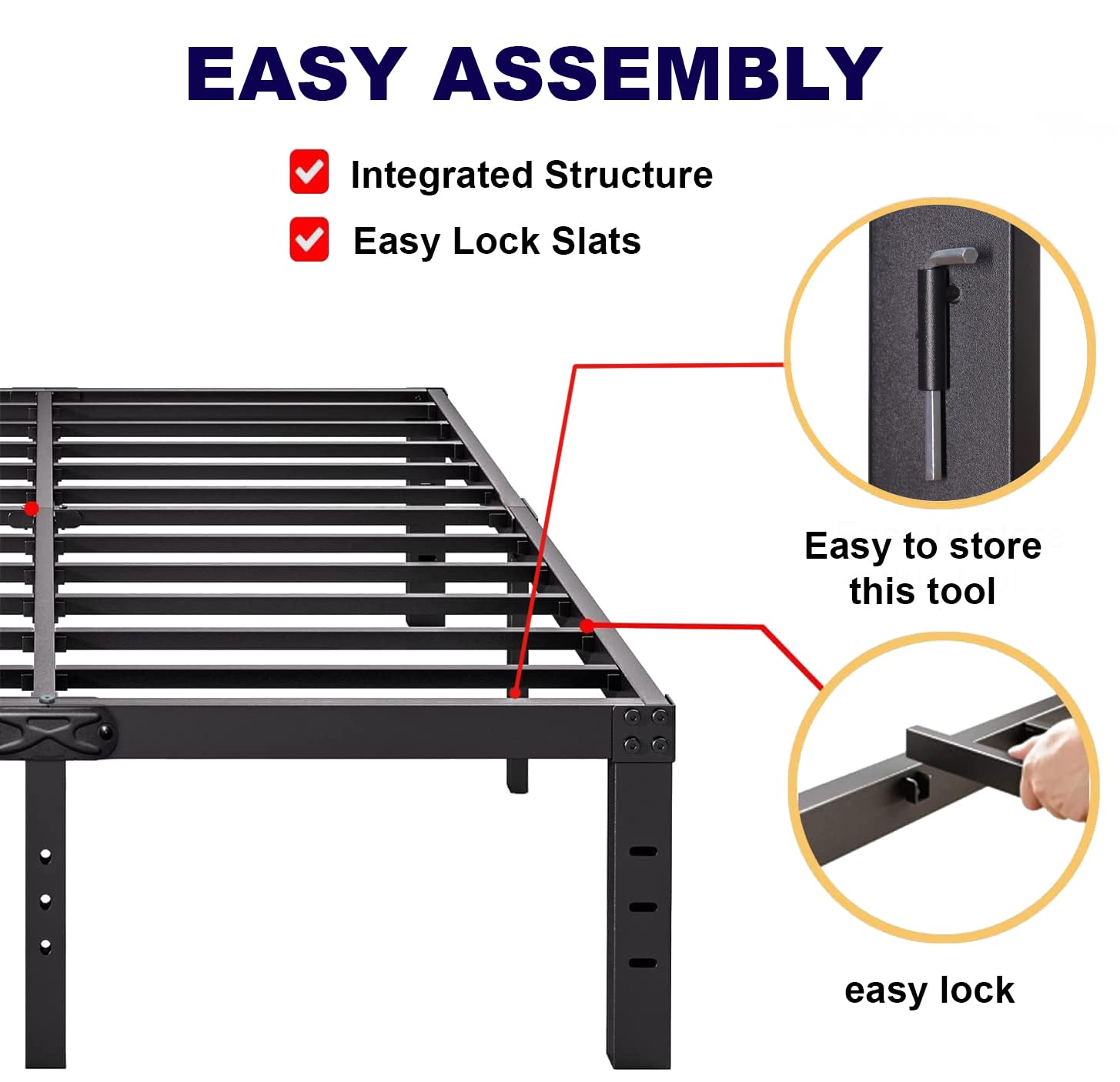 EASY ASSEMBLY

Integrated Structure

Easy Lock Slats

Easy to store this tool

easy lock