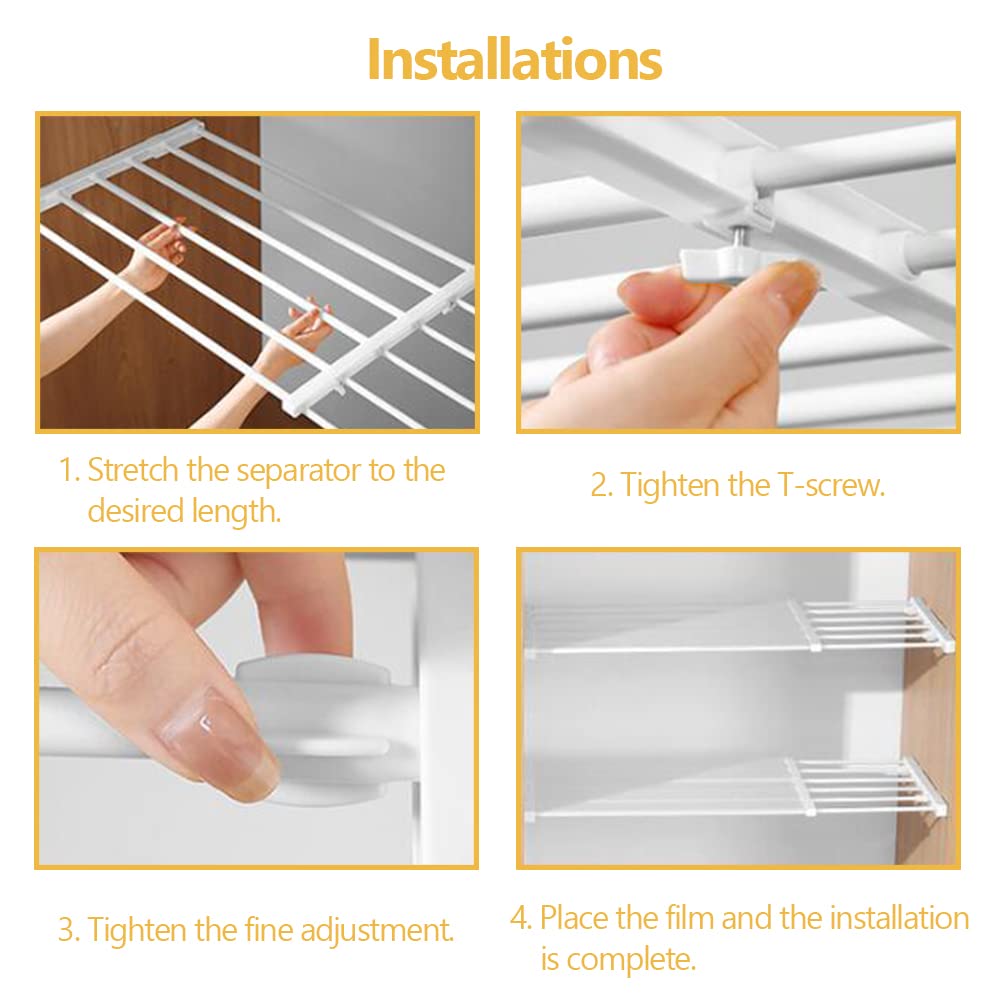 Installations

1. Stretch the separator to the desired length.

2. Tighten the T-screw.

3. Tighten the fine adjustment.

4. Place the film and the installation is complete.