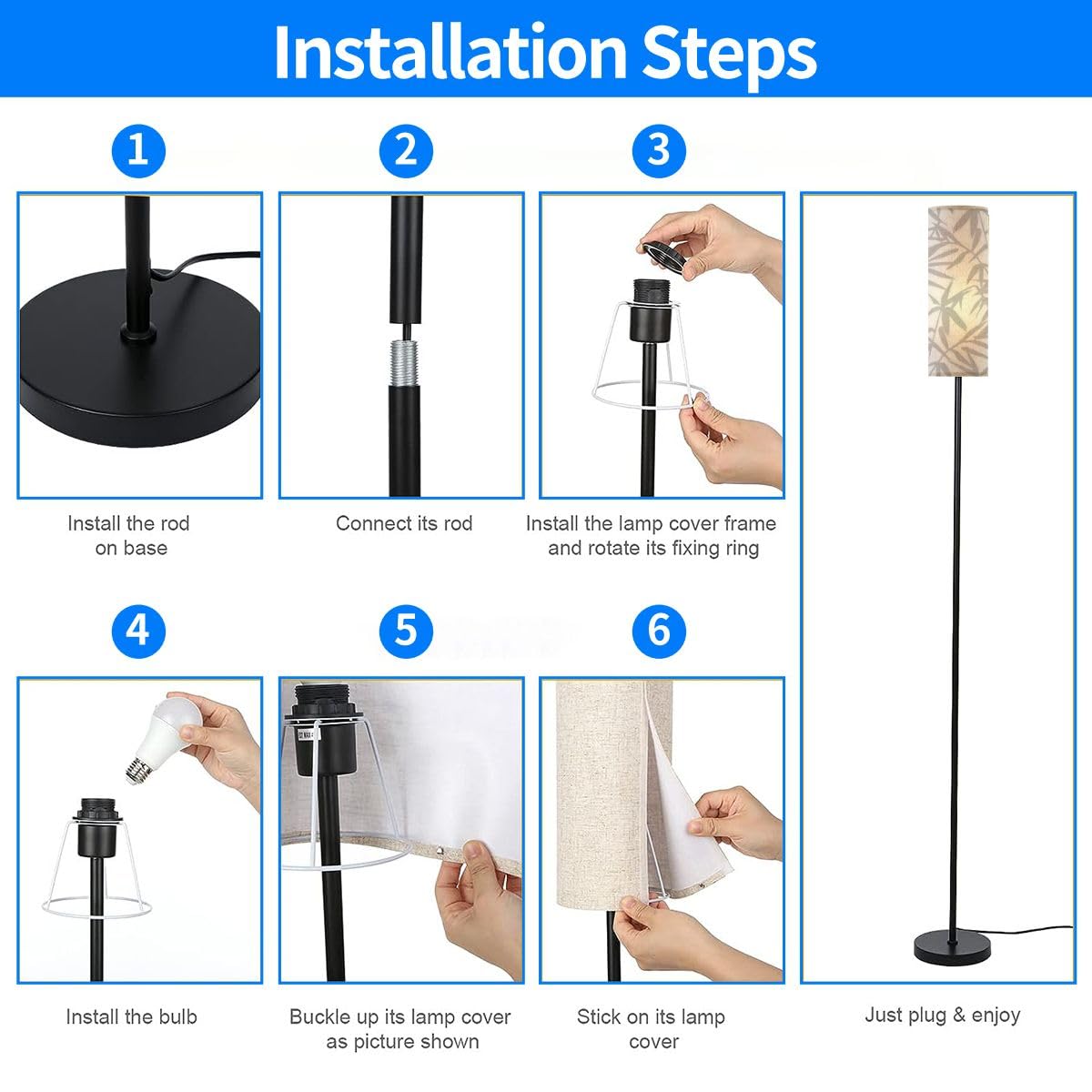 Installation Steps

1

Install the rod on base

2

Connect its rod

3

Install the lamp cover frame and rotate its fixing ring

4

Install the bulb

5

Buckle up its lamp cover as picture shown

6

Stick on its lamp cover

Just plug & enjoy