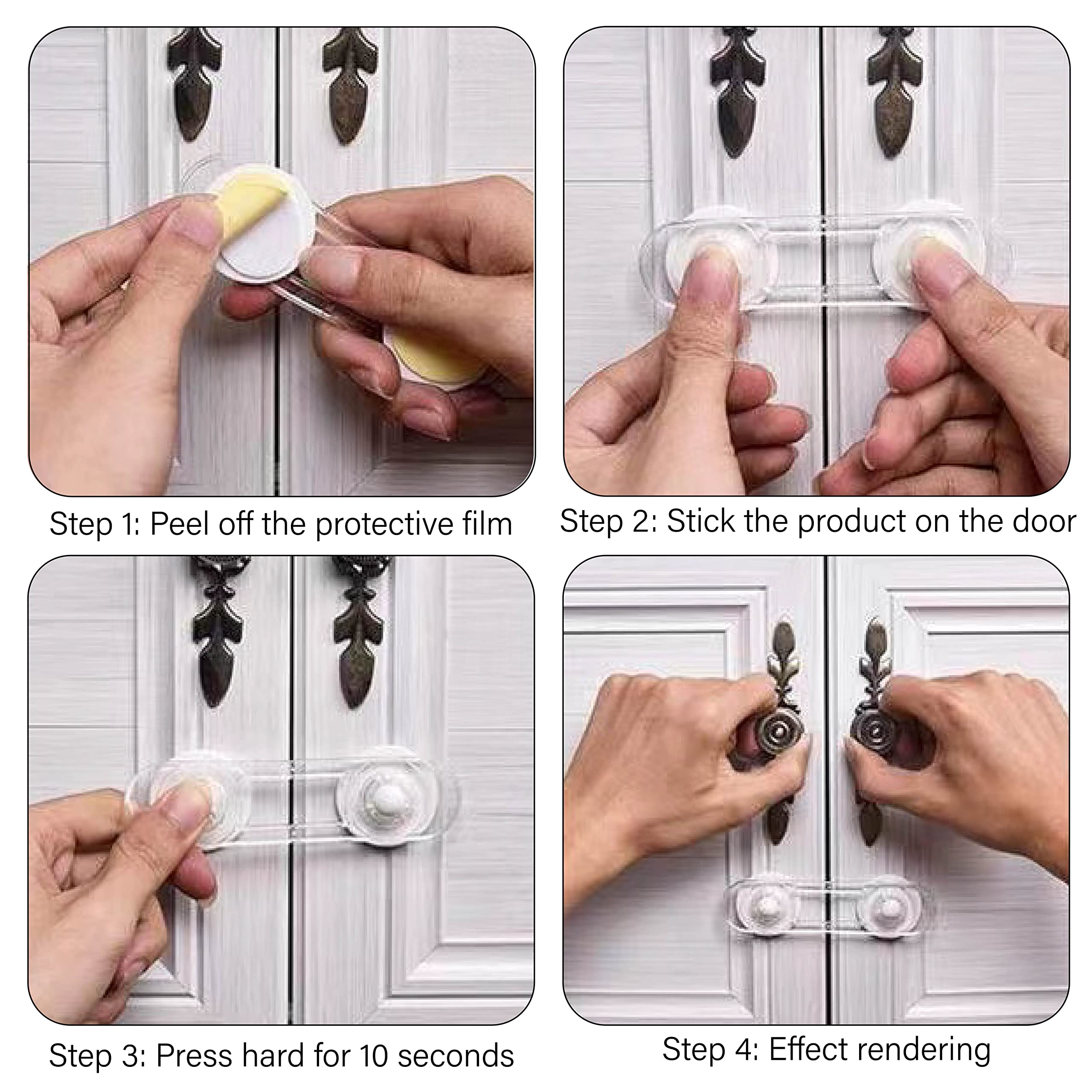 Step 1: Peel off the protective film

Step 2: Stick the product on the door

Step 3: Press hard for 10 seconds

Step 4: Effect rendering