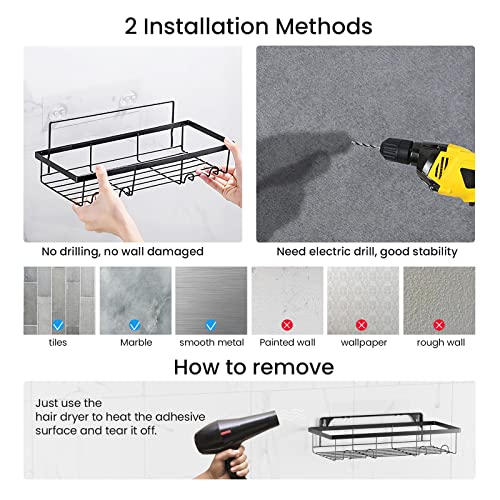 2 Installation Methods

No drilling, no wall damaged

Need electric drill, good stability

tiles

Marble

smooth metal

Painted wall

wallpaper

rough wall

How to remove

Just use the hair dryer to heat the adhesive surface and tear it off.